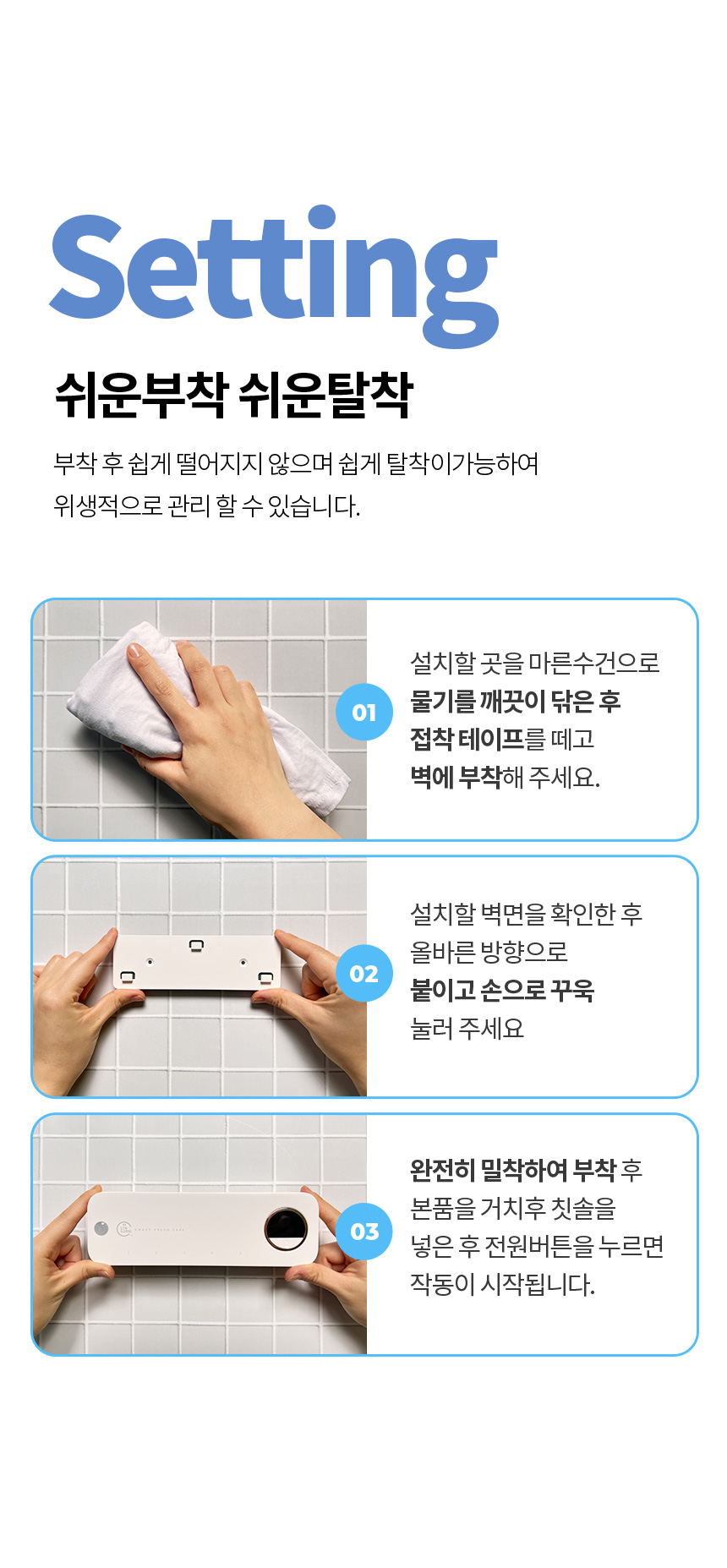 Setting

쉬운부착 쉬운탈착

부착 후 쉽게 떨어지지 않으며 쉽게 탈착이가능하여 위생적으로 관리 할 수 있습니다.

01

설치할 곳을 마른수건으로 물기를 깨끗이 닦은 후 접착 테이프를 떼고 벽에 부착해 주세요.

02

설치할 벽면을 확인한 후 올바른 방향으로 붙이고 손으로 꾸욱 눌러 주세요

03

완전히 밀착하여 부착 후 본품을 거치후 칫솔을 넣은 후 전원버튼을 누르면 작동이 시작됩니다.