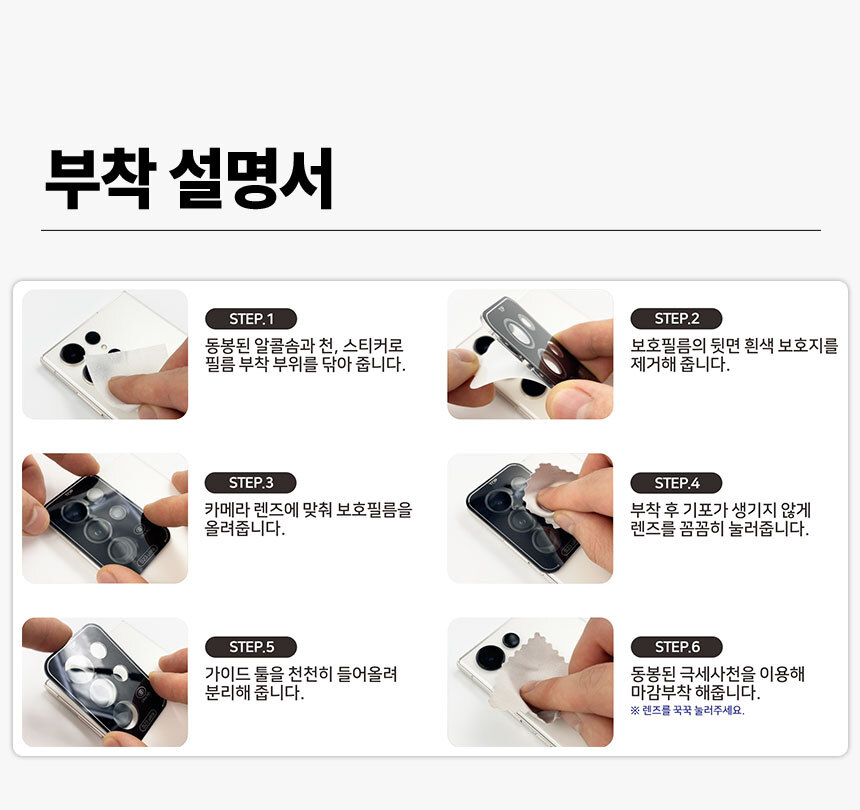 부착 설명서

STEP.1
동봉된 알콜솜과 천, 스티커로 필름 부착 부위를 닦아 줍니다.

STEP.2
보호필름의 뒷면 흰색 보호지를 제거해 줍니다.

STEP.3
카메라 렌즈에 맞춰 보호필름을 올려줍니다.

STEP.4
부착 후 기포가 생기지 않게 렌즈를 꼼꼼히 눌러줍니다.

STEP.5
가이드 툴을 천천히 들어올려 분리해 줍니다.

STEP.6
동봉된 극세사천을 이용해 마감부착 해줍니다.
※ 렌즈를 꾹꾹 눌러주세요.