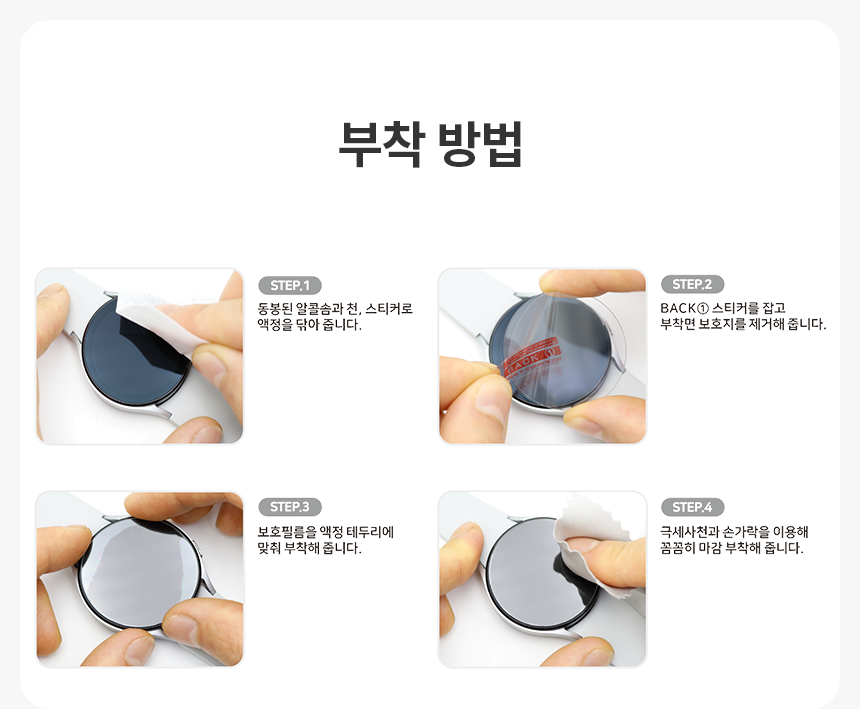 부착 방법

STEP.1
동봉된 알콜솜과 천, 스티커로 액정을 닦아 줍니다.

STEP.2
BACK① 스티커를 잡고 부착면 보호지를 제거해 줍니다.

BACK ①

STEP.3
보호필름을 액정 테두리에 맞춰 부착해 줍니다.

STEP.4
극세사천과 손가락을 이용해 꼼꼼히 마감 부착해 줍니다.