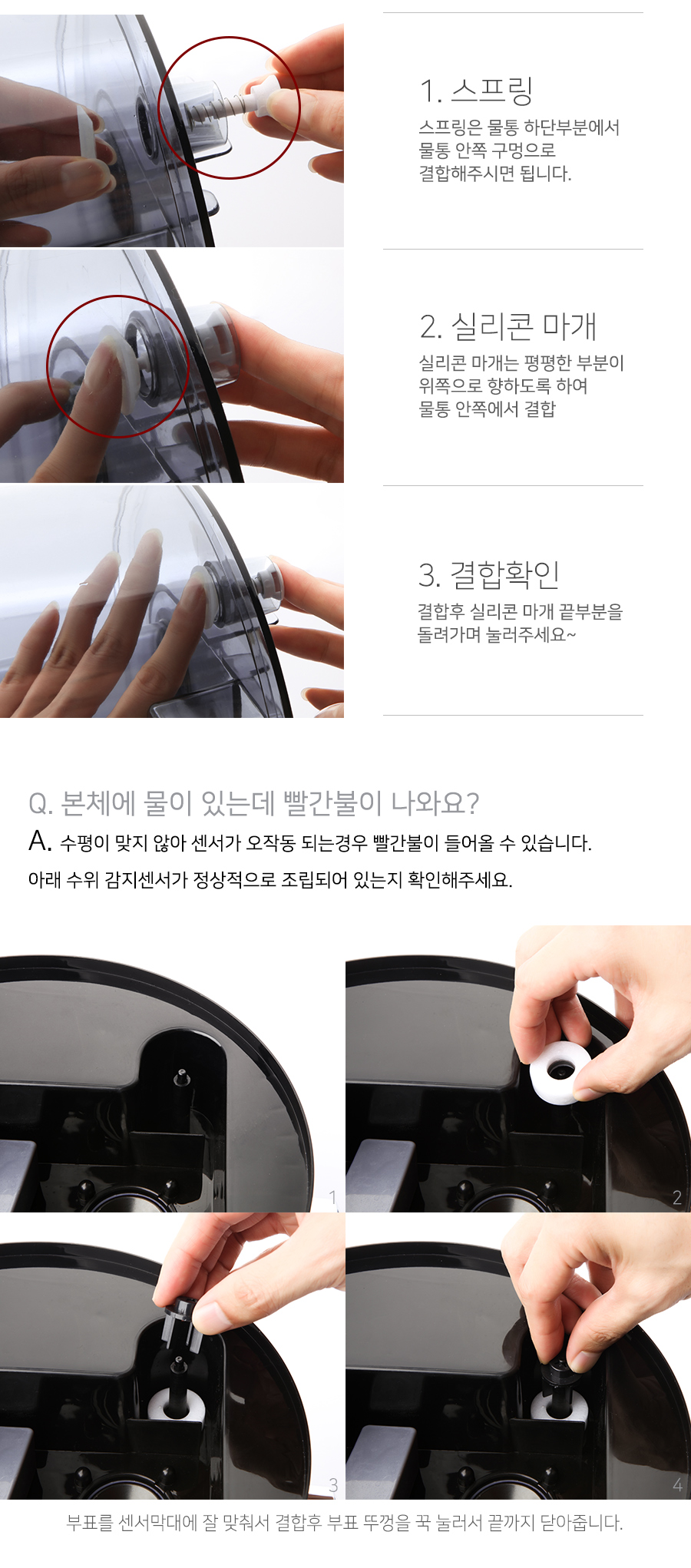 1. 스프링

스프링은 물통 하단부분에서 물통 안쪽 구멍으로 결합해주시면 됩니다.

2. 실리콘 마개

실리콘 마개는 평평한 부분이 위쪽으로 향하도록 하여 물통 안쪽에서 결합

3. 결합확인

결합후 실리콘 마개 끝부분을 돌려가며 눌러주세요~

Q. 본체에 물이 있는데 빨간불이 나와요?

A. 수평이 맞지 않아 센서가 오작동 되는경우 빨간불이 들어올 수 있습니다.

아래 수위 감지센서가 정상적으로 조립되어 있는지 확인해주세요.

1

2

3

4

부표를 센서막대에 잘 맞춰서 결합후 부표 뚜껑을 꾹 눌러서 끝까지 닫아줍니다.