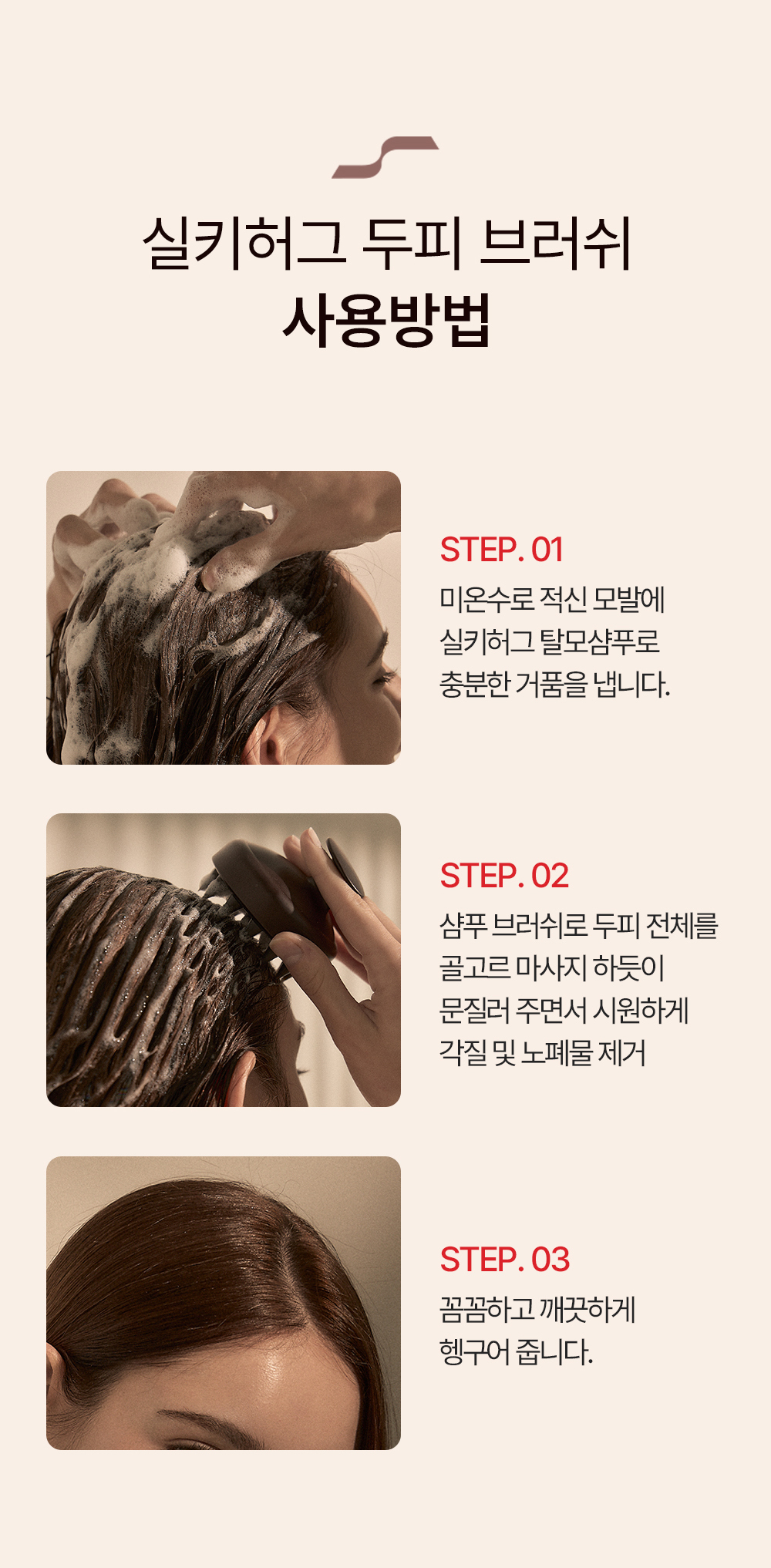 실키허그 두피 브러쉬
사용방법

STEP. 01
미온수로 적신 모발에 실키허그 탈모샴푸로 충분한 거품을 냅니다.

STEP. 02
샴푸 브러쉬로 두피 전체를 골고르 마사지 하듯이 문질러 주면서 시원하게 각질 및 노폐물 제거

STEP. 03
꼼꼼하고 깨끗하게 헹구어 줍니다.