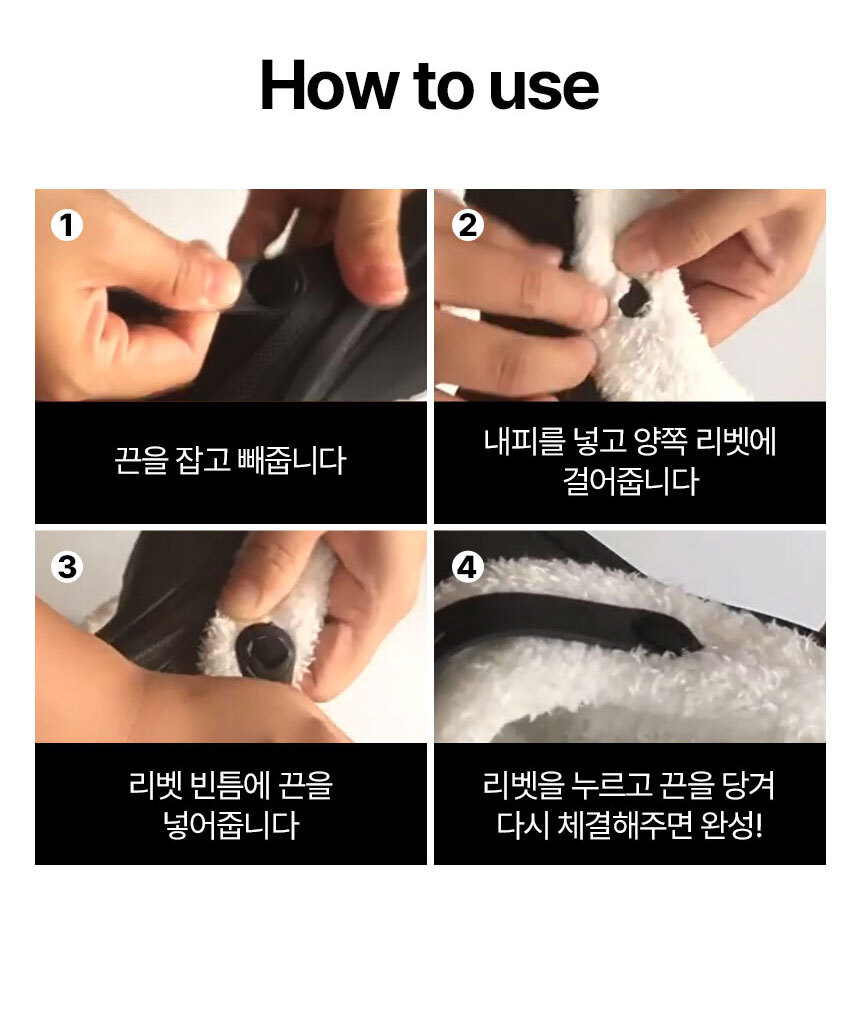 How to use

1

끈을 잡고 빼줍니다

2

내피를 넣고 양쪽 리벳에 걸어줍니다

3

리벳 빈틈에 끈을 넣어줍니다

4

리벳을 누르고 끈을 당겨 다시 체결해주면 완성!