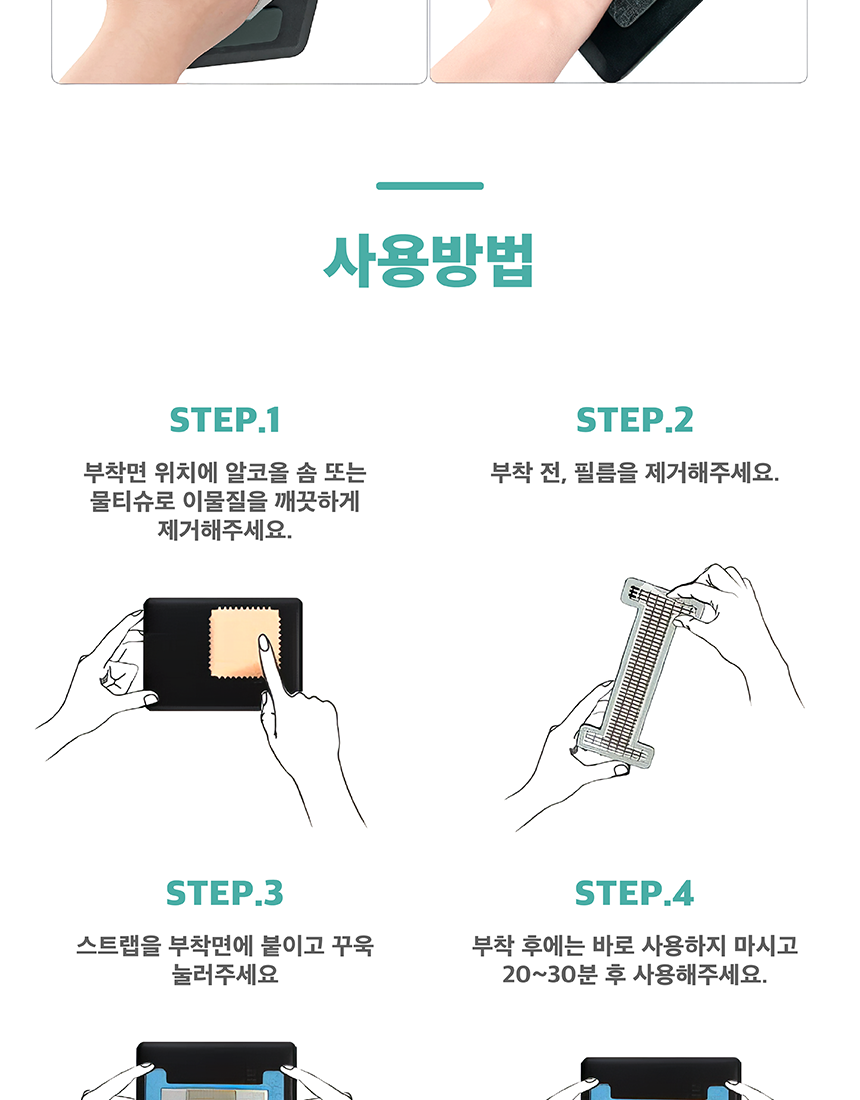 사용방법

STEP.1

부착면 위치에 알코올 솜 또는 물티슈로 이물질을 깨끗하게 제거해주세요.

STEP.2

부착 전, 필름을 제거해주세요.

STEP.3

스트랩을 부착면에 붙이고 꾸욱 눌러주세요

STEP.4

부착 후에는 바로 사용하지 마시고 20~30분 후 사용해주세요.