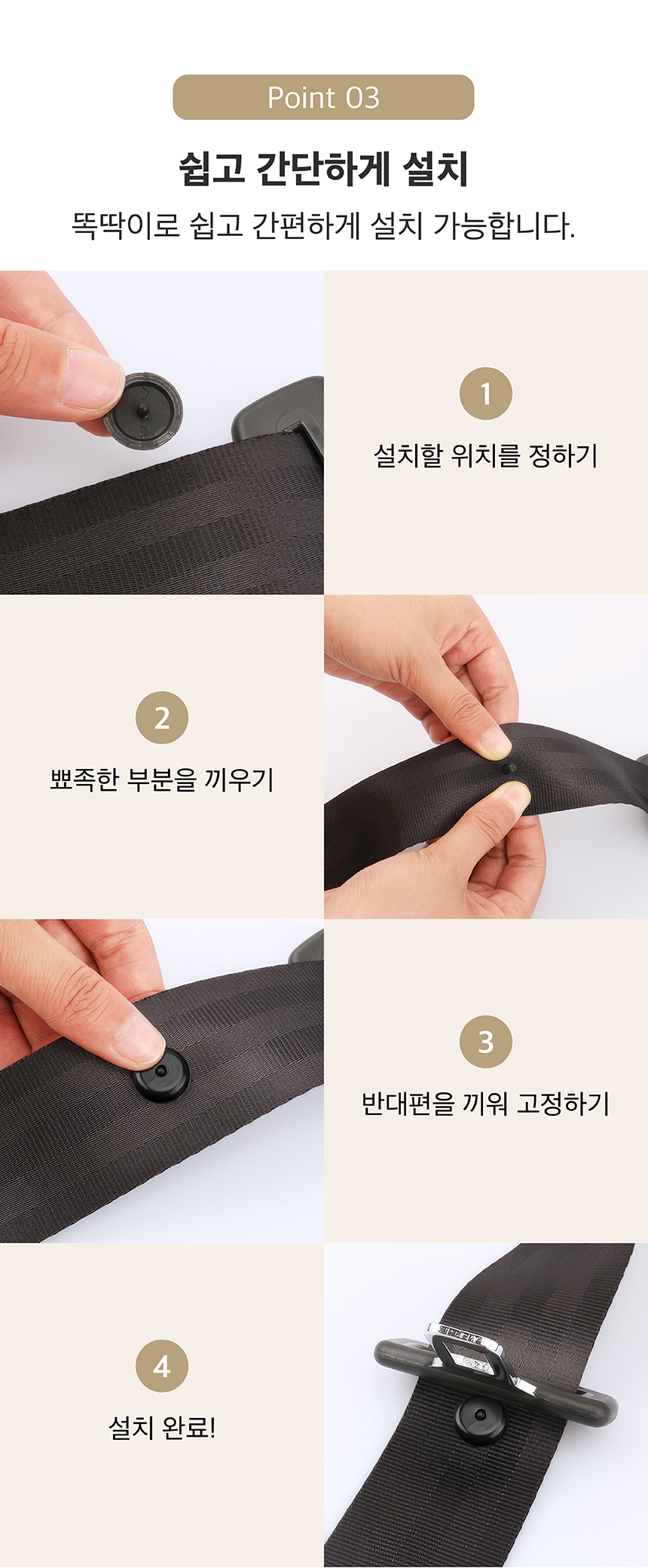 Point 03

쉽고 간단하게 설치

똑딱이로 쉽고 간편하게 설치 가능합니다.

1

설치할 위치를 정하기

2

뾰족한 부분을 끼우기

3

반대편을 끼워 고정하기

4

설치 완료!