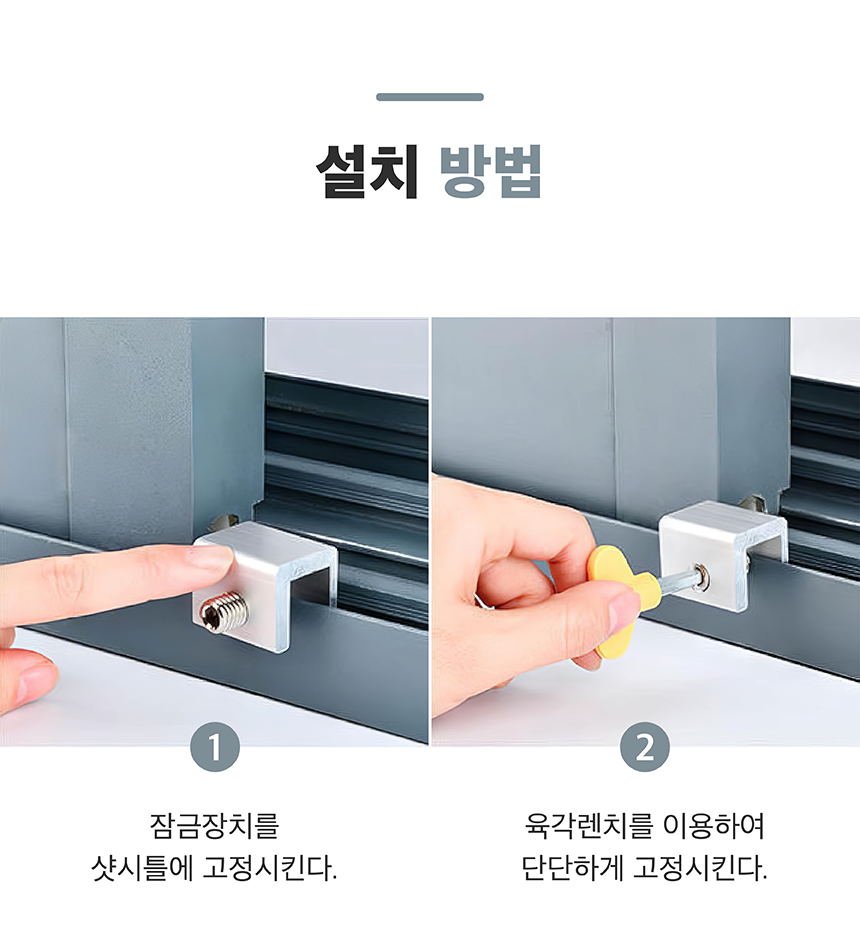 설치 방법

1

잠금장치를
샷시틀에 고정시킨다.

2

육각렌치를 이용하여
단단하게 고정시킨다.