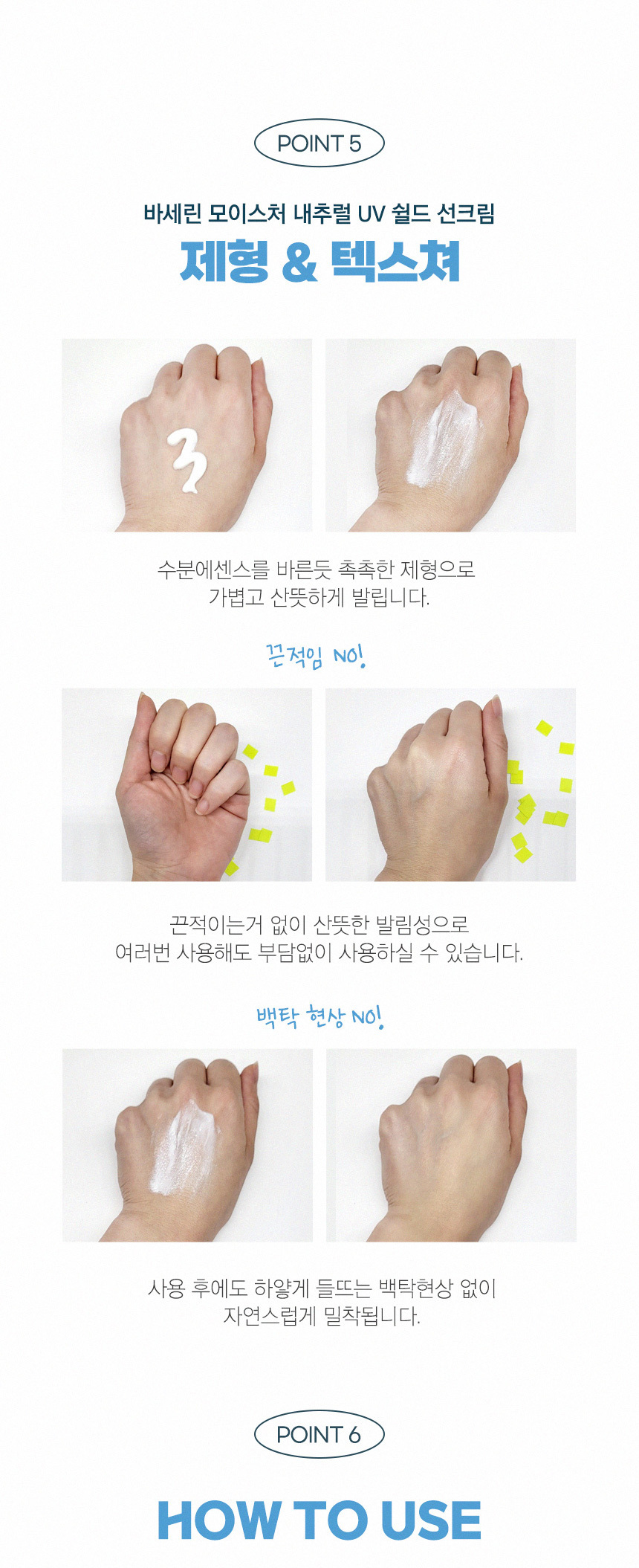 POINT 5

바세린 모이스처 내추럴 UV 쉴드 선크림

제형 & 텍스쳐

수분에센스를 바른듯 촉촉한 제형으로 가볍고 산뜻하게 발립니다.

끈적임 NO!

끈적이는거 없이 산뜻한 발림성으로 여러번 사용해도 부담없이 사용하실 수 있습니다.

백탁 현상 NO!

사용 후에도 하얗게 들뜨는 백탁현상 없이 자연스럽게 밀착됩니다.

POINT 6

HOW TO USE