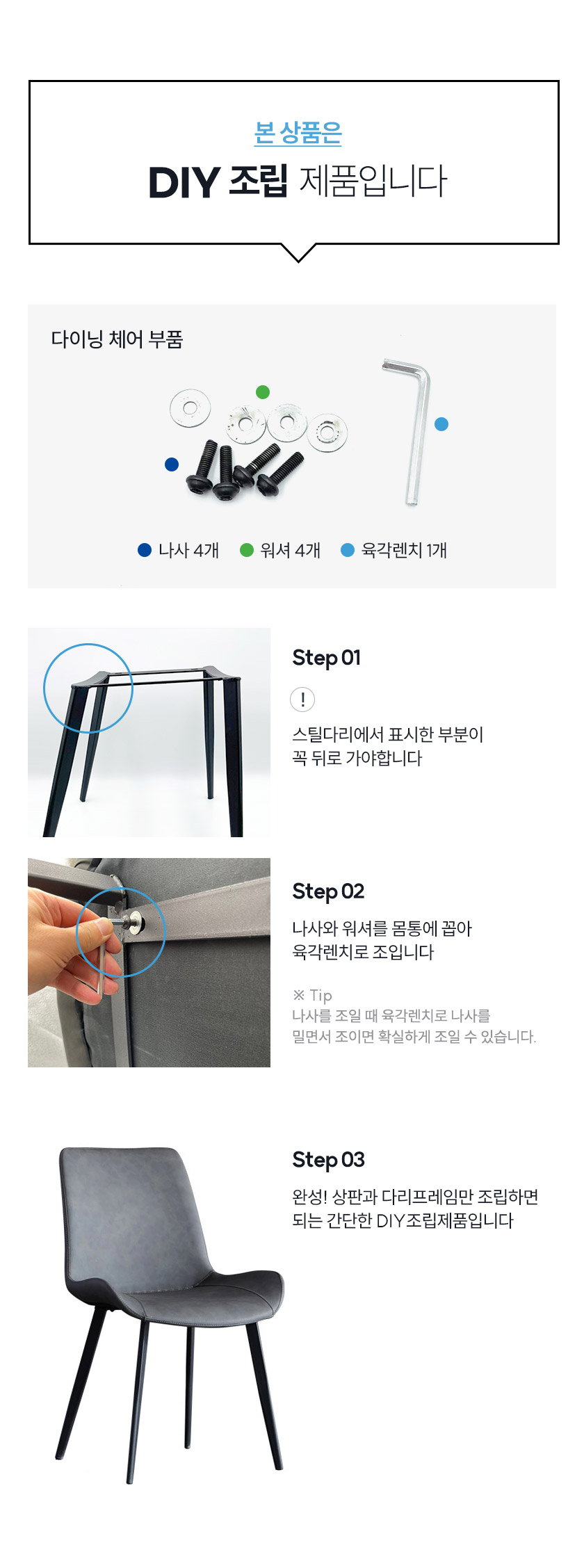 본 상품은

DIY 조립 제품입니다

다이닝 체어 부품

나사 4개 워셔 4개 육각렌치 1개

Step 01

!

스틸다리에서 표시한 부분이 꼭 뒤로 가야합니다

Step 02

나사와 워셔를 몸통에 꼽아 육각렌치로 조입니다

※ Tip
나사를 조일 때 육각렌치로 나사를 밀면서 조이면 확실하게 조일 수 있습니다.

Step 03

완성! 상판과 다리프레임만 조립하면 되는 간단한 DIY조립제품입니다