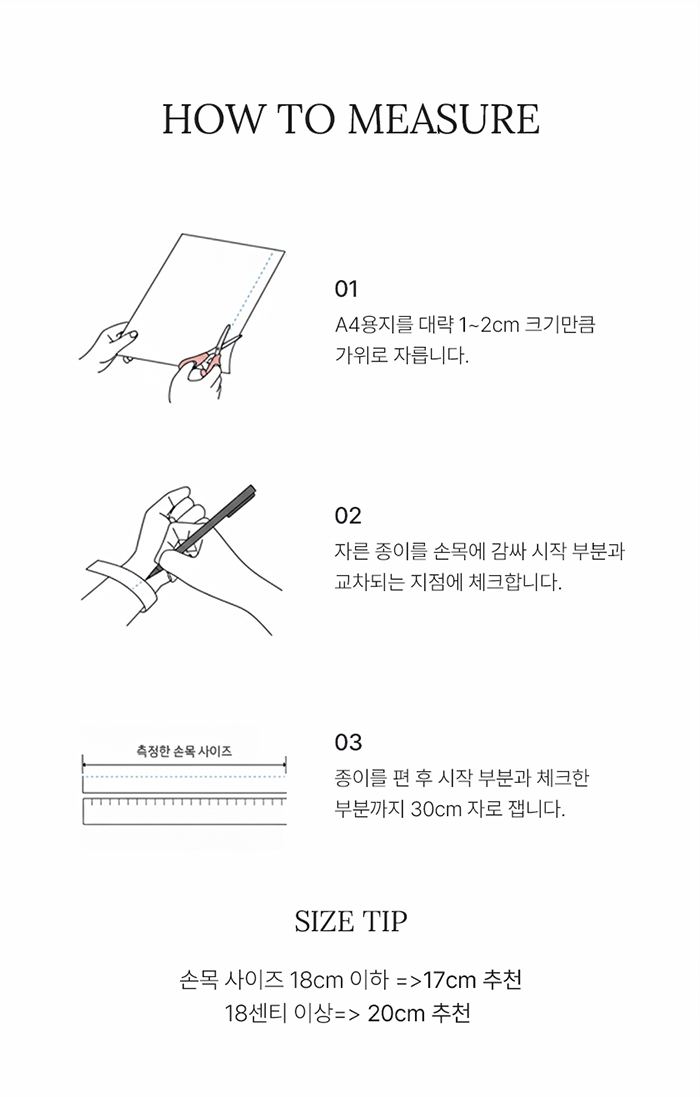 HOW TO MEASURE

01
A4용지를 대략 1~2cm 크기만큼 가위로 자릅니다.

02
자른 종이를 손목에 감싸 시작 부분과 교차되는 지점에 체크합니다.

측정한 손목 사이즈

03
종이를 편 후 시작 부분과 체크한 부분까지 30cm 자로 잽니다.

SIZE TIP

손목 사이즈 18cm 이하 =>17cm 추천
18센티 이상=> 20cm 추천