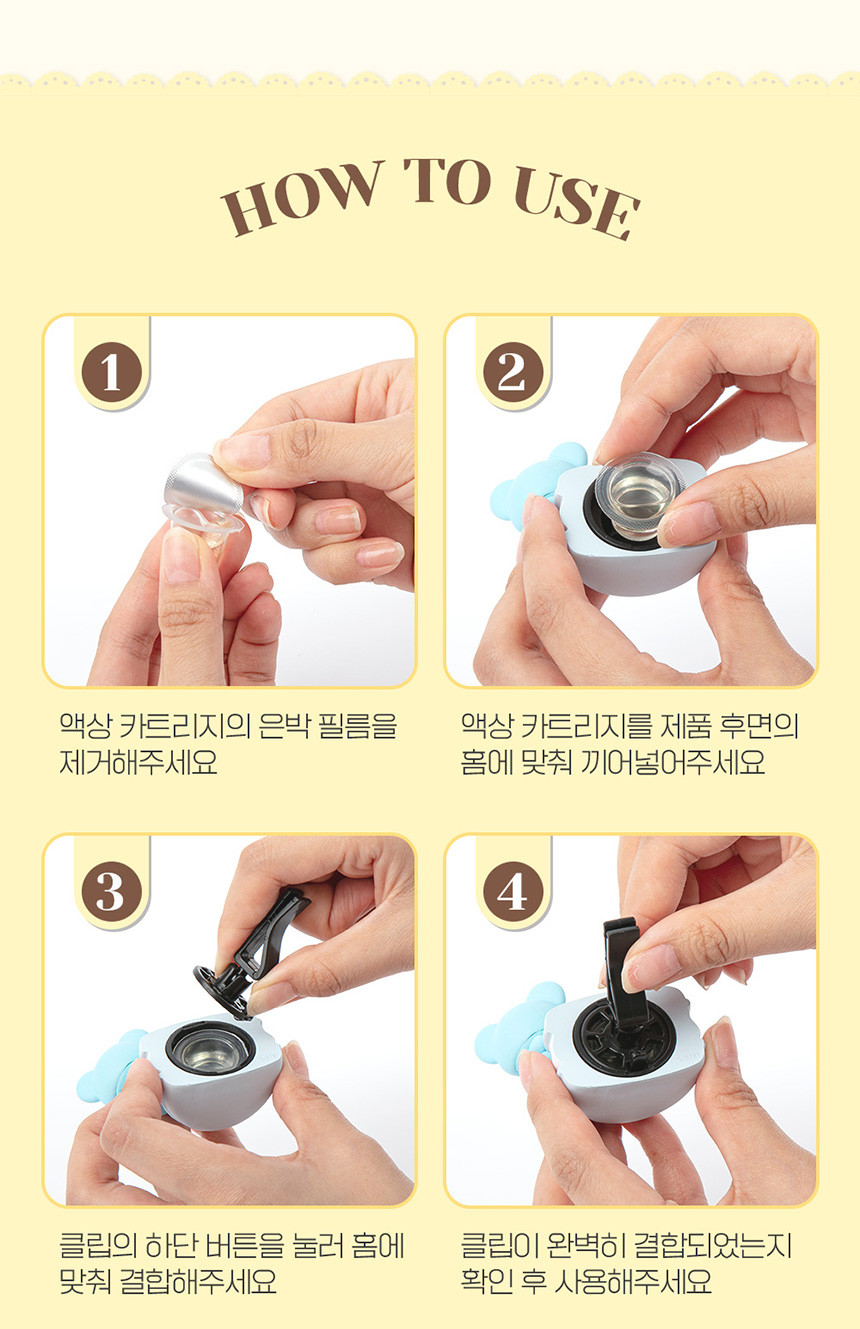 HOW TO USE

1

액상 카트리지의 은박 필름을 제거해주세요

2

액상 카트리지를 제품 후면의 홈에 맞춰 끼어넣어주세요

3

클립의 하단 버튼을 눌러 홈에 맞춰 결합해주세요

4

클립이 완벽히 결합되었는지 확인 후 사용해주세요