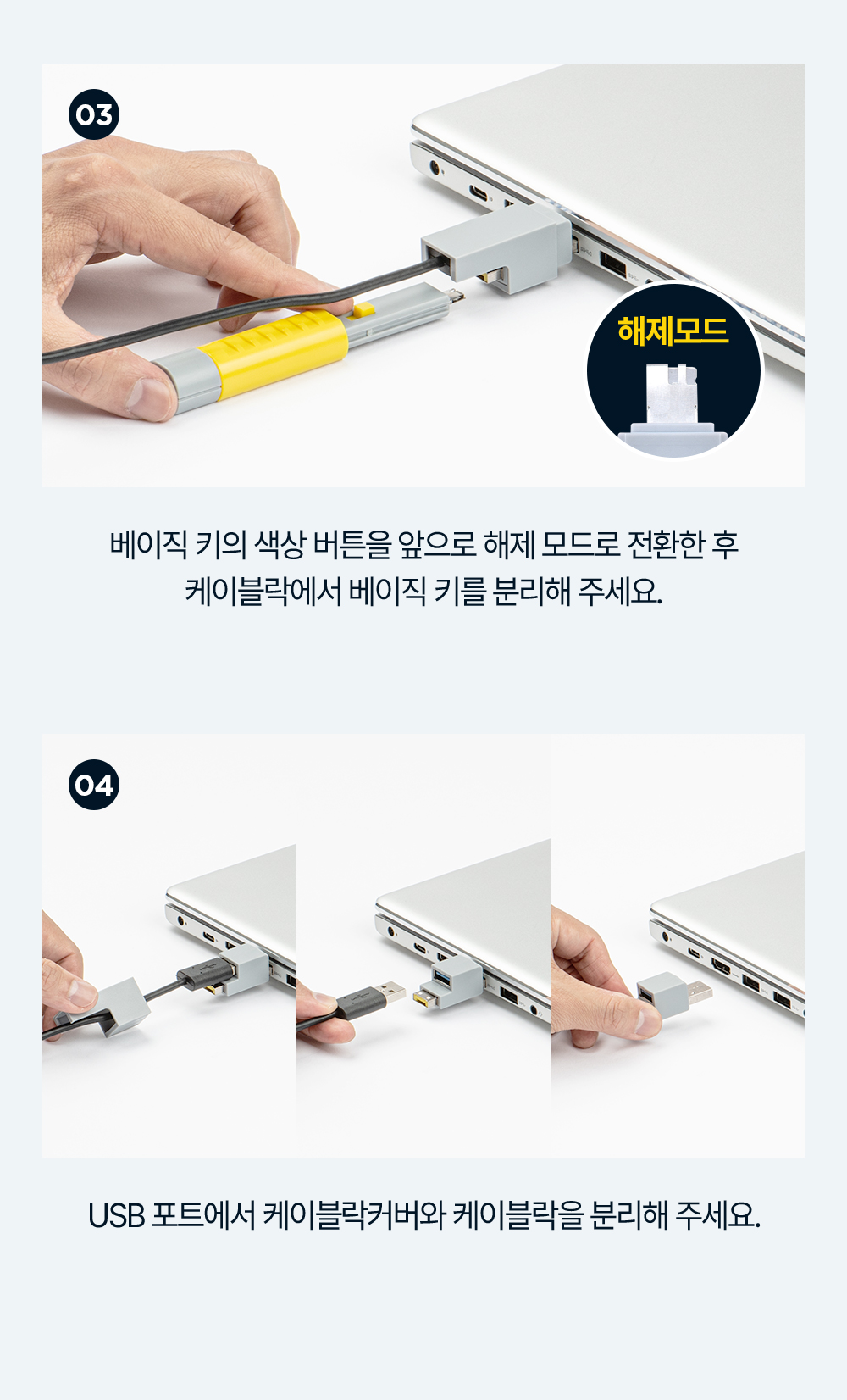 03

해제모드

베이직 키의 색상 버튼을 앞으로 해제 모드로 전환한 후
케이블락에서 베이직 키를 분리해 주세요.

04

USB 포트에서 케이블락커버와 케이블락을 분리해 주세요.