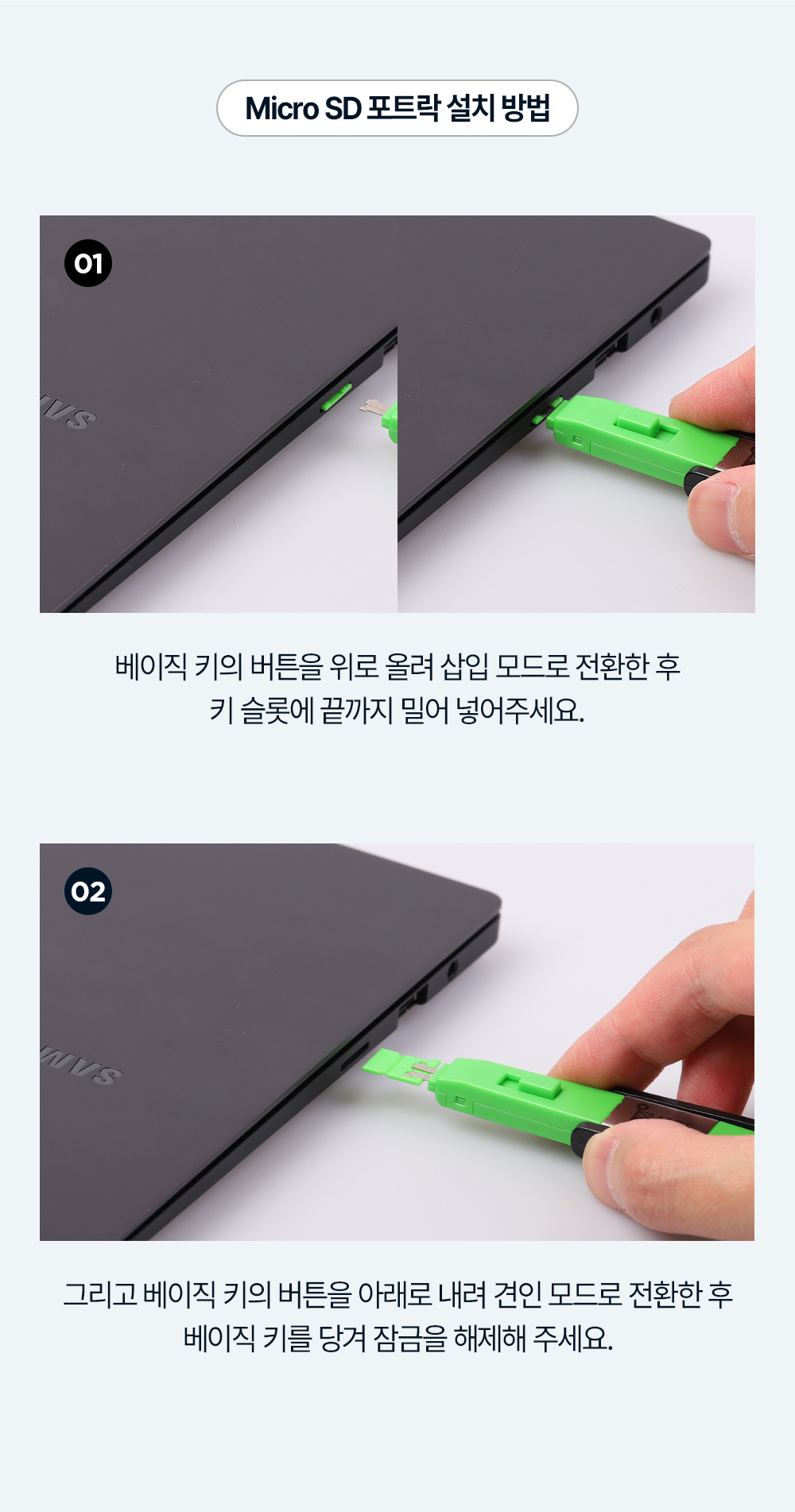 Micro SD 포트락 설치 방법

01

베이직 키의 버튼을 위로 올려 삽입 모드로 전환한 후 키 슬롯에 끝까지 밀어 넣어주세요.

02

그리고 베이직 키의 버튼을 아래로 내려 견인 모드로 전환한 후 베이직 키를 당겨 잠금을 해제해 주세요.