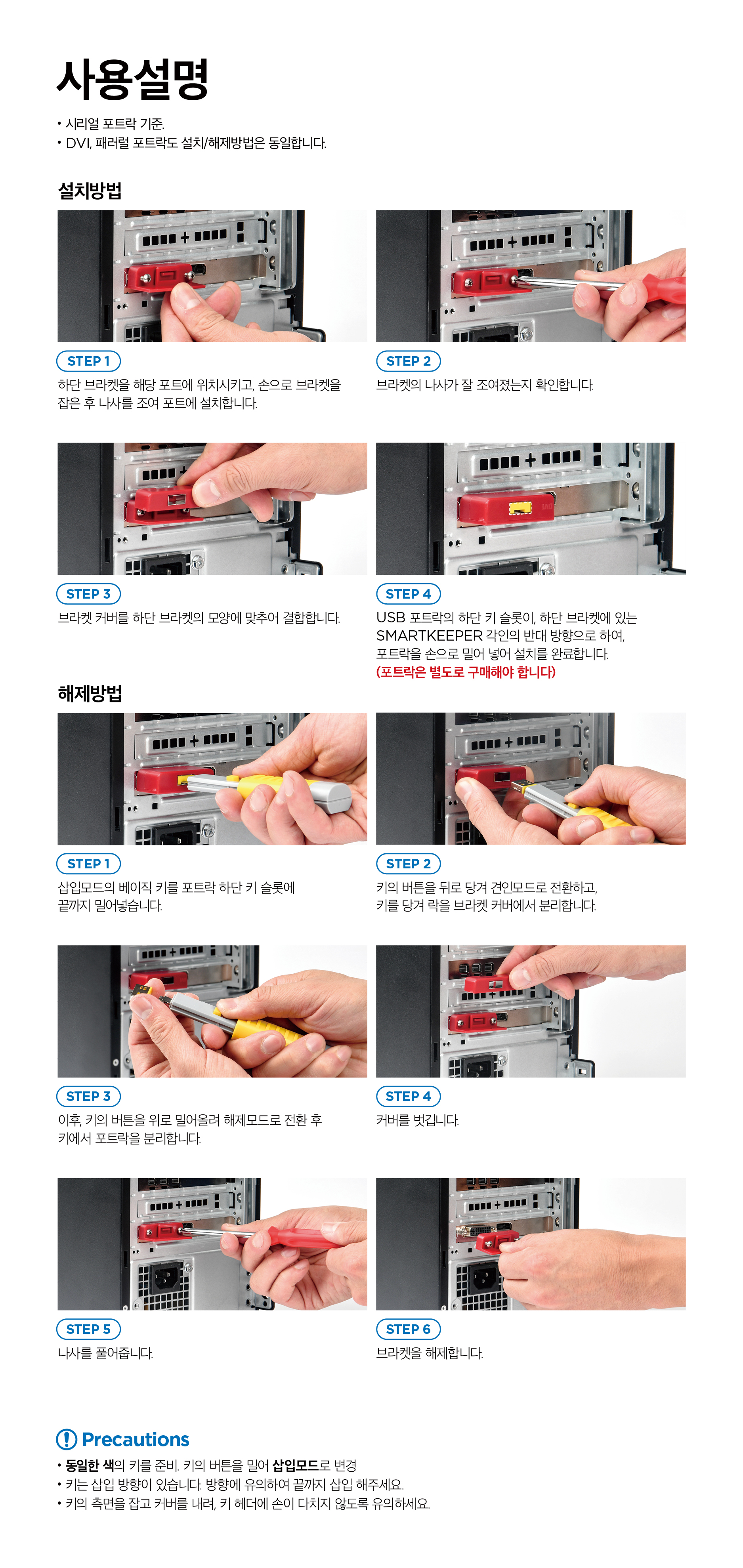 사용설명

• 시리얼 포트락 기준.
• DVI, 패러럴 포트락도 설치/해제방법은 동일합니다.

설치방법

STEP 1
하단 브라켓을 해당 포트에 위치시키고, 손으로 브라켓을 잡은 후 나사를 조여 포트에 설치합니다.

STEP 2
브라켓의 나사가 잘 조여졌는지 확인합니다.

STEP 3
브라켓 커버를 하단 브라켓의 모양에 맞추어 결합합니다.

STEP 4
USB 포트락의 하단 키 슬롯이, 하단 브라켓에 있는 SMARTKEEPER 각인의 반대 방향으로 하여, 포트락을 손으로 밀어 넣어 설치를 완료합니다.
(포트락은 별도로 구매해야 합니다)

해제방법

STEP 1
삽입모드의 베이직 키를 포트락 하단 키 슬롯에 끝까지 밀어넣습니다.

STEP 2
키의 버튼을 뒤로 당겨 견인모드로 전환하고, 키를 당겨 락을 브라켓 커버에서 분리합니다.

STEP 3
이후, 키의 버튼을 위로 밀어올려 해제모드로 전환 후 키에서 포트락을 분리합니다.

STEP 4
커버를 벗깁니다.

STEP 5
나사를 풀어줍니다.

STEP 6
브라켓을 해제합니다.

Precautions
• 동일한 색의 키를 준비. 키의 버튼을 밀어 삽입모드로 변경
• 키는 삽입 방향이 있습니다. 방향에 유의하여 끝까지 삽입 해주세요.
• 키의 측면을 잡고 커버를 내려, 키 헤더에 손이 다치지 않도록 유의하세요.