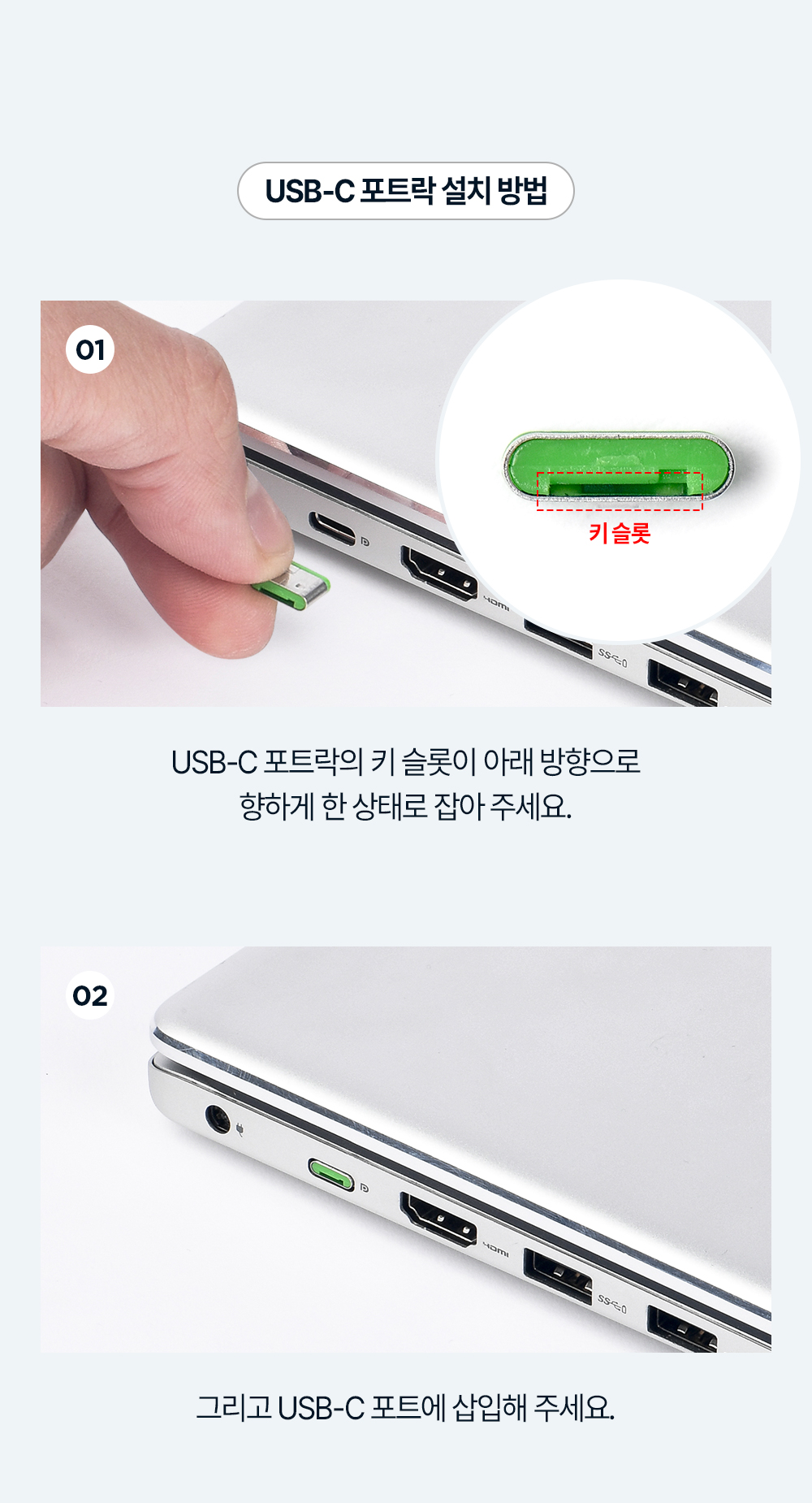 USB-C 포트락 설치 방법

01

키 슬롯

HDMI

SS

USB-C 포트락의 키 슬롯이 아래 방향으로 향하게 한 상태로 잡아 주세요.

02

HDMI

SS

그리고 USB-C 포트에 삽입해 주세요.