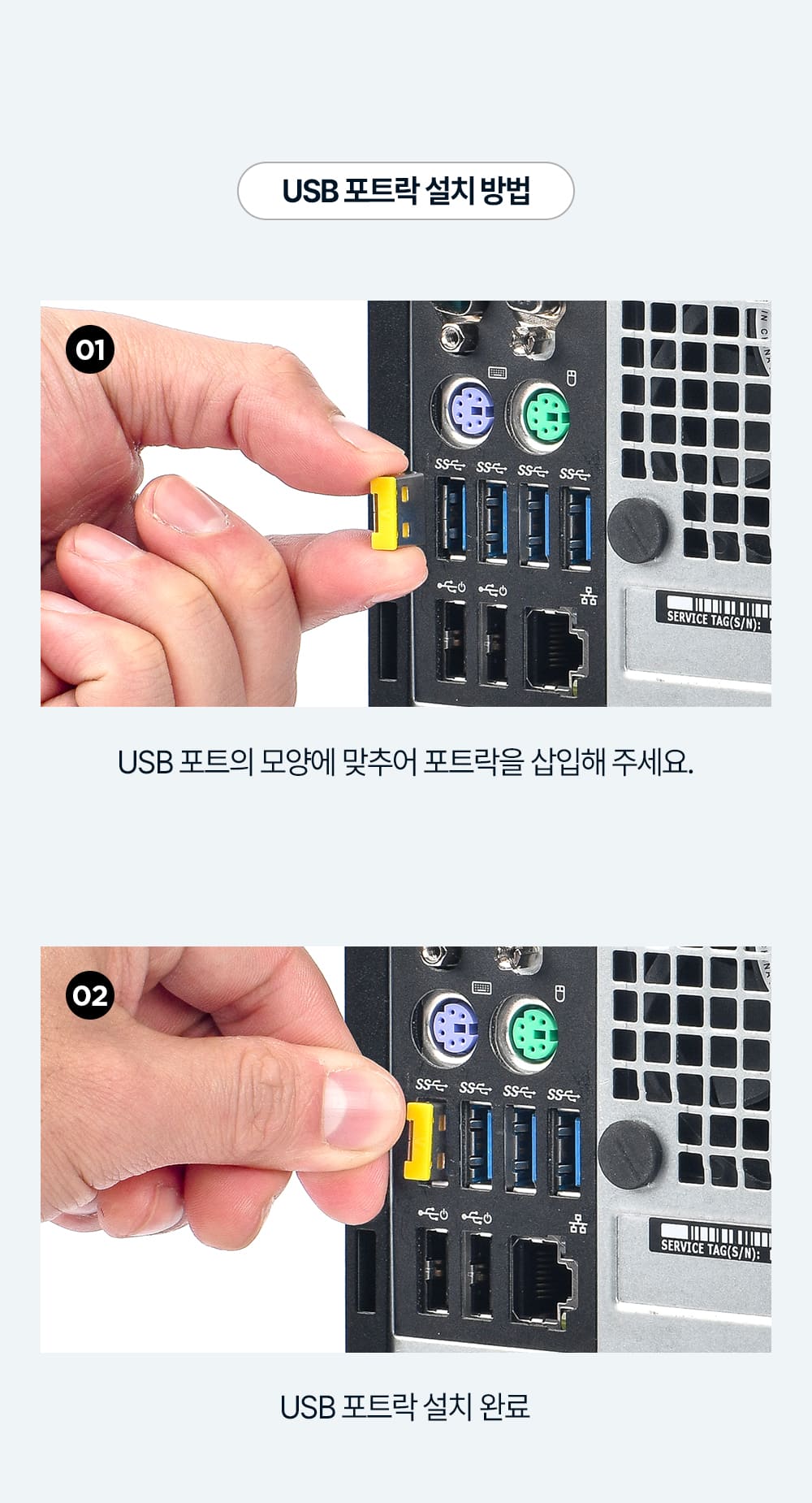 USB 포트락 설치 방법

01

SS SS SS SS

SERVICE TAG(S/N):

USB 포트의 모양에 맞추어 포트락을 삽입해 주세요.

02

SS SS SS SS

SERVICE TAG(S/N):

USB 포트락 설치 완료