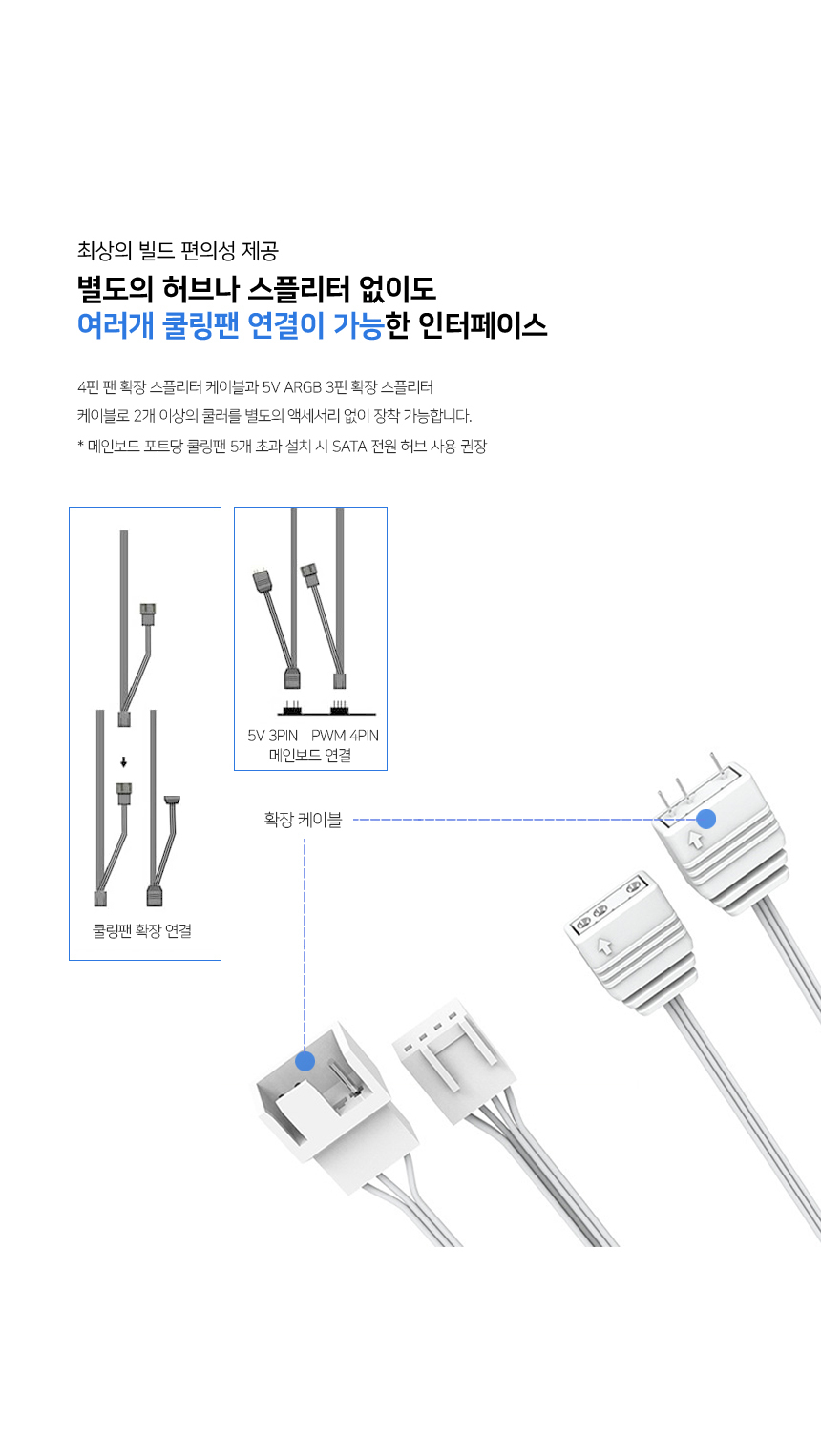 최상의 빌드 편의성 제공

별도의 허브나 스플리터 없이도
여러개 쿨링팬 연결이 가능한 인터페이스

4핀 팬 확장 스플리터 케이블과 5V ARGB 3핀 확장 스플리터
케이블로 2개 이상의 쿨러를 별도의 액세서리 없이 장착 가능합니다.
* 메인보드 포트당 쿨링팬 5개 초과 설치 시 SATA 전원 허브 사용 권장

쿨링팬 확장 연결

5V 3PIN PWM 4PIN
메인보드 연결

확장 케이블