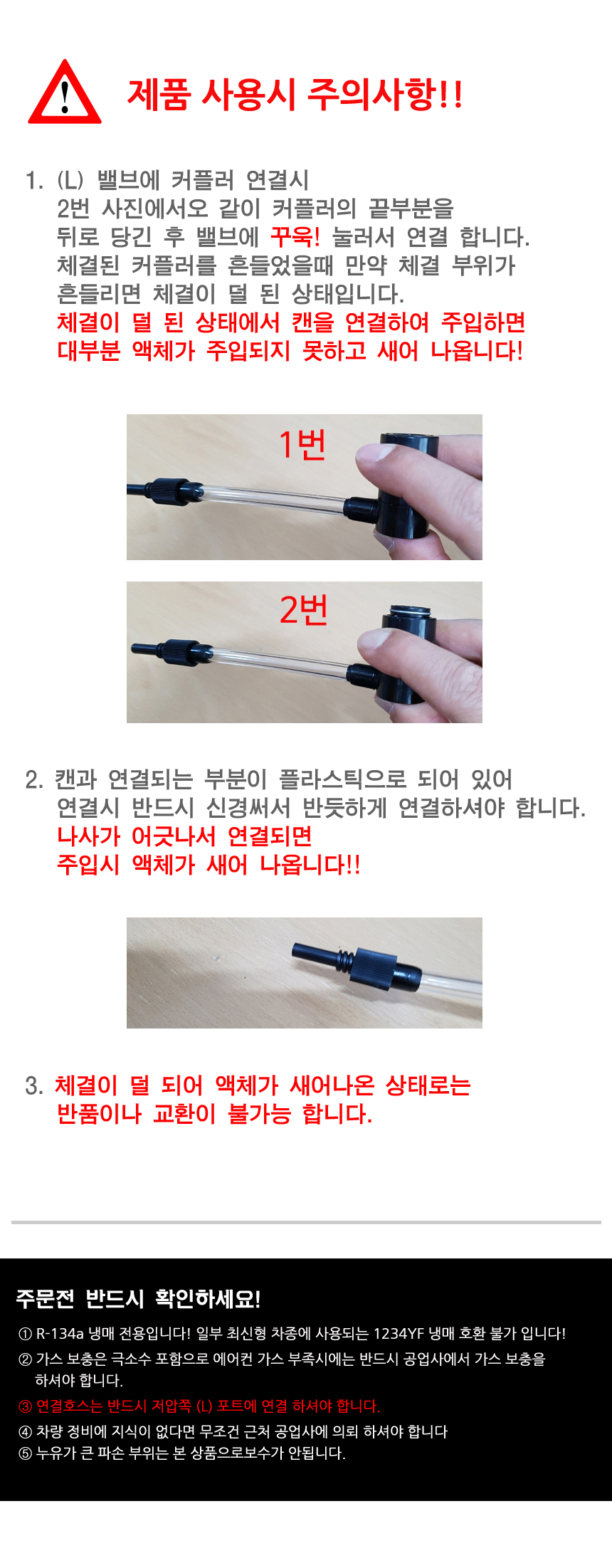 제품 사용시 주의사항!!

1. (L) 밸브에 커플러 연결시
2번 사진에서오 같이 커플러의 끝부분을
뒤로 당긴 후 밸브에 꾸욱! 눌러서 연결 합니다.
체결된 커플러를 흔들었을때 만약 체결 부위가
흔들리면 체결이 덜 된 상태입니다.
체결이 덜 된 상태에서 캔을 연결하여 주입하면
대부분 액체가 주입되지 못하고 새어 나옵니다!

1번

2번

2. 캔과 연결되는 부분이 플라스틱으로 되어 있어
연결시 반드시 신경써서 반듯하게 연결하셔야 합니다.
나사가 어긋나서 연결되면
주입시 액체가 새어 나옵니다!!

3. 체결이 덜 되어 액체가 새어나온 상태로는
반품이나 교환이 불가능 합니다.

주문전 반드시 확인하세요!

① R-134a 냉매 전용입니다! 일부 최신형 차종에 사용되는 1234YF 냉매 호환 불가 입니다!
② 가스 보충은 극소수 포함으로 에어컨 가스 부족시에는 반드시 공업사에서 가스 보충을 하셔야 합니다.
③ 연결호스는 반드시 저압쪽 (L) 포트에 연결 하셔야 합니다.
④ 차량 정비에 지식이 없다면 무조건 근처 공업사에 의뢰 하셔야 합니다
⑤ 누유가 큰 파손 부위는 본 상품으로보수가 안됩니다.