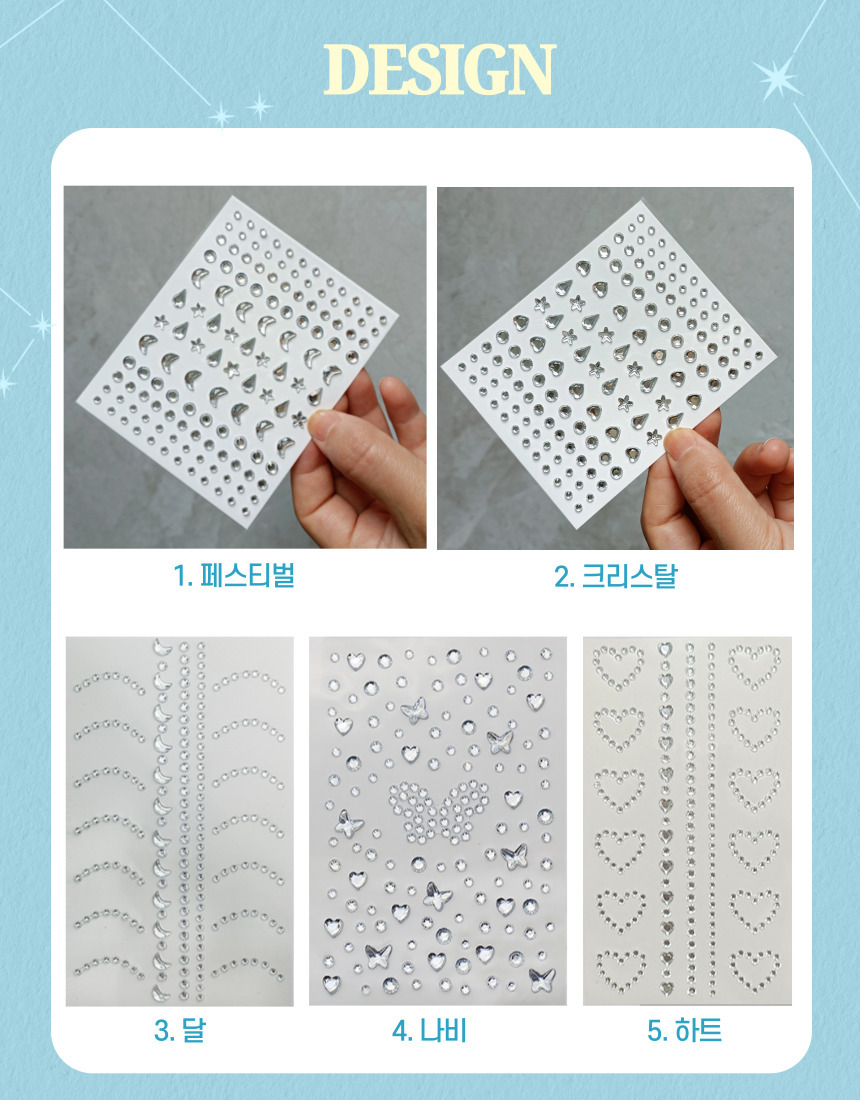 DESIGN

1. 페스티벌

2. 크리스탈

3. 달

4. 나비

5. 하트