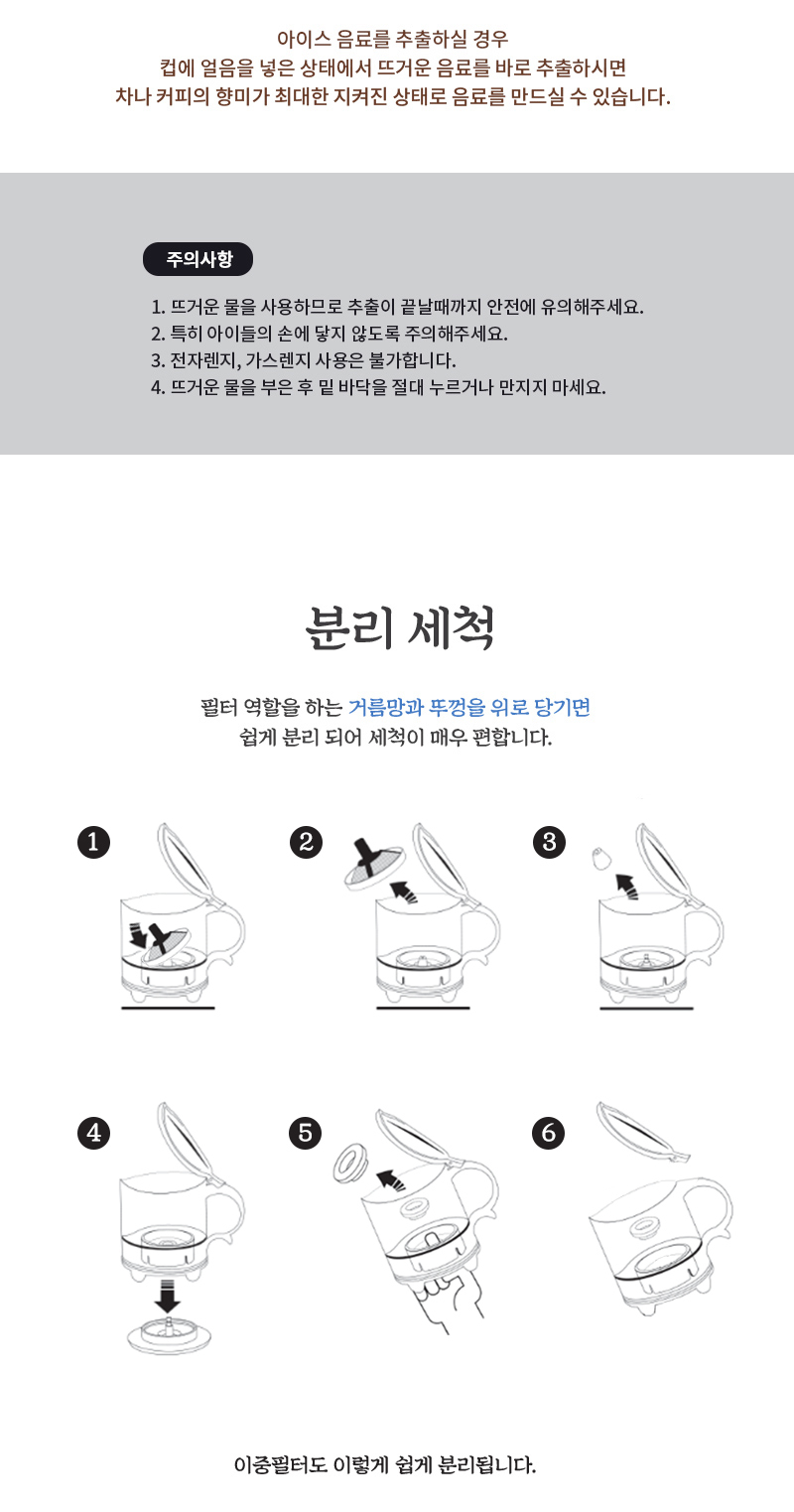 아이스 음료를 추출하실 경우
컵에 얼음을 넣은 상태에서 뜨거운 음료를 바로 추출하시면
차나 커피의 향미가 최대한 지켜진 상태로 음료를 만드실 수 있습니다.

주의사항

1. 뜨거운 물을 사용하므로 추출이 끝날때까지 안전에 유의해주세요.
2. 특히 아이들의 손에 닿지 않도록 주의해주세요.
3. 전자렌지, 가스렌지 사용은 불가합니다.
4. 뜨거운 물을 부은 후 밑 바닥을 절대 누르거나 만지지 마세요.

분리 세척

필터 역할을 하는 거름망과 뚜껑을 위로 당기면
쉽게 분리 되어 세척이 매우 편합니다.

1

2

3

4

5

6

이중필터도 이렇게 쉽게 분리됩니다.