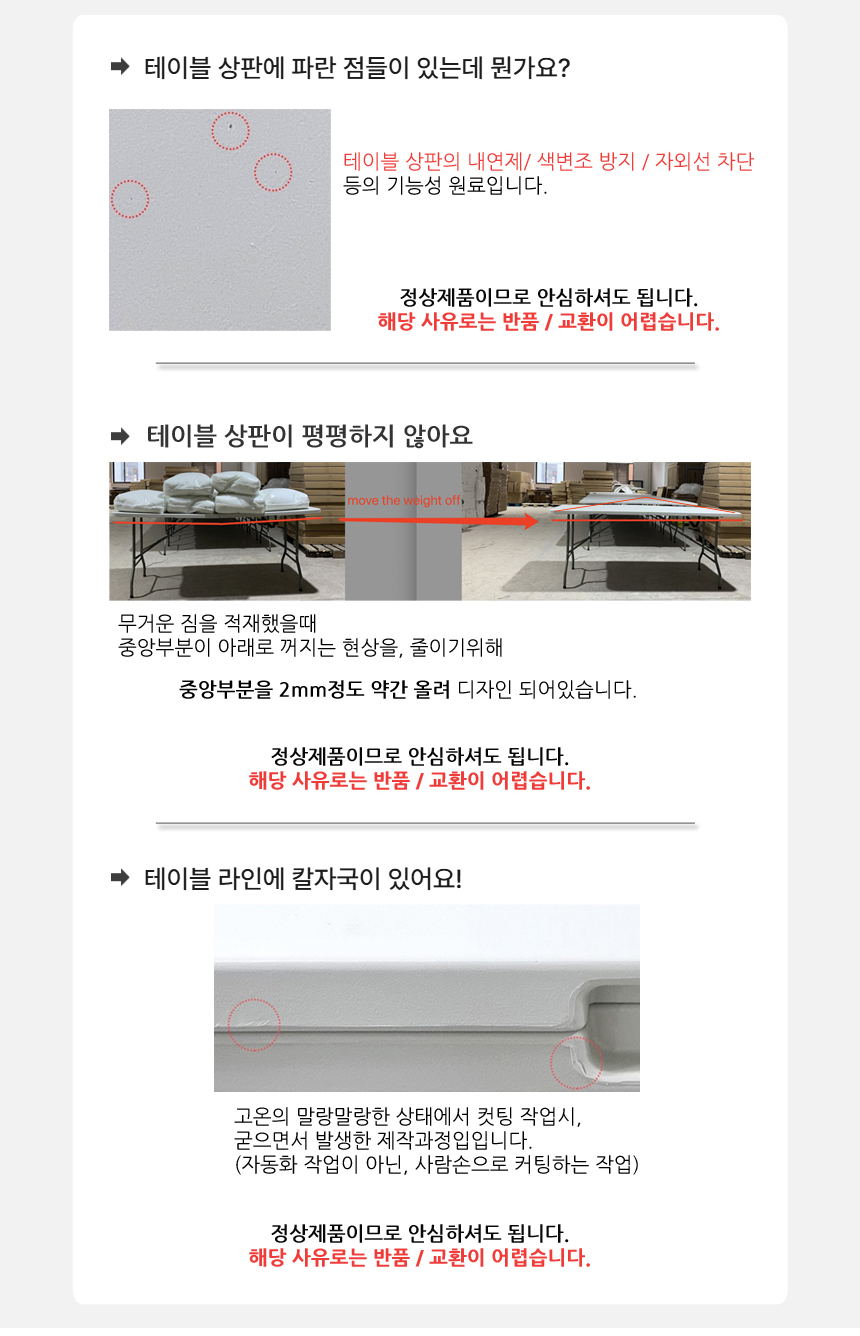 ➡ 테이블 상판에 파란 점들이 있는데 뭔가요?

테이블 상판의 내연제/ 색변조 방지 / 자외선 차단 등의 기능성 원료입니다.

정상제품이므로 안심하셔도 됩니다.
해당 사유로는 반품 / 교환이 어렵습니다.

➡ 테이블 상판이 평평하지 않아요

move the weight off

무거운 짐을 적재했을때
중앙부분이 아래로 꺼지는 현상을, 줄이기위해

중앙부분을 2mm정도 약간 올려 디자인 되어있습니다.

정상제품이므로 안심하셔도 됩니다.
해당 사유로는 반품 / 교환이 어렵습니다.

➡ 테이블 라인에 칼자국이 있어요!

고온의 말랑말랑한 상태에서 컷팅 작업시,
굳으면서 발생한 제작과정입입니다.
(자동화 작업이 아닌, 사람손으로 커팅하는 작업)

정상제품이므로 안심하셔도 됩니다.
해당 사유로는 반품 / 교환이 어렵습니다.