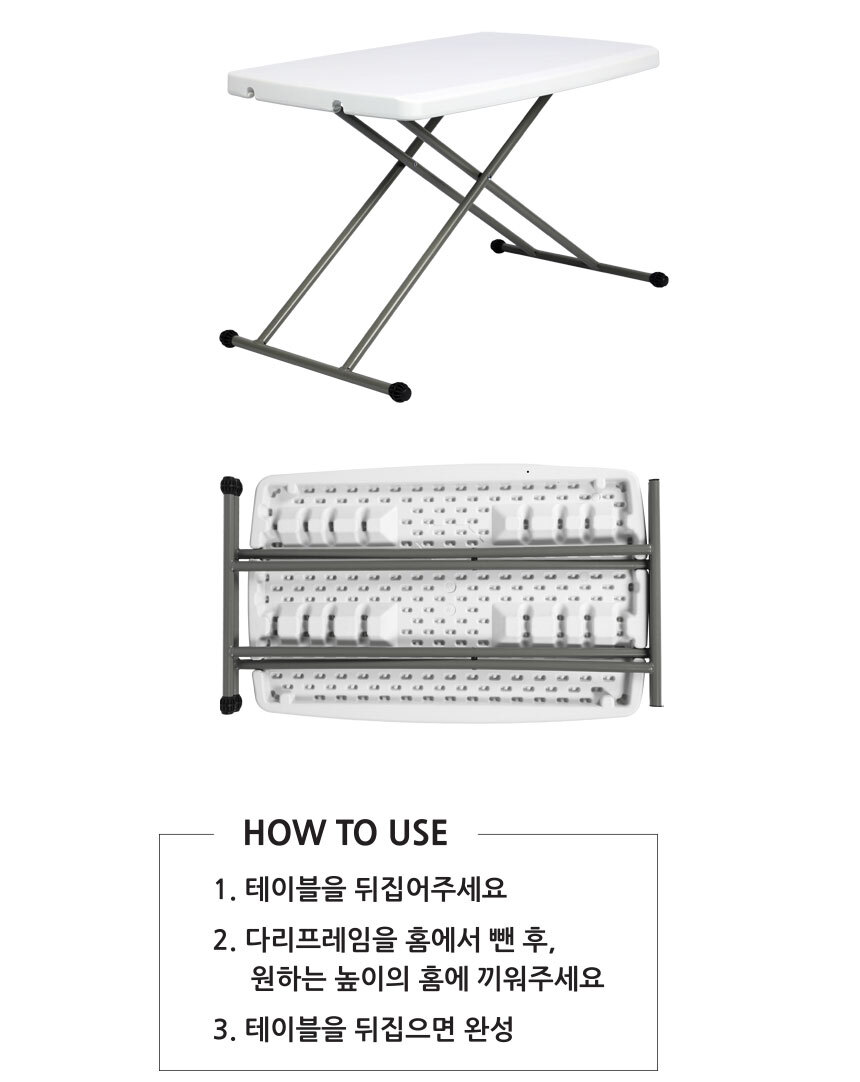 HOW TO USE

1. 테이블을 뒤집어주세요

2. 다리프레임을 홈에서 뺀 후, 원하는 높이의 홈에 끼워주세요

3. 테이블을 뒤집으면 완성