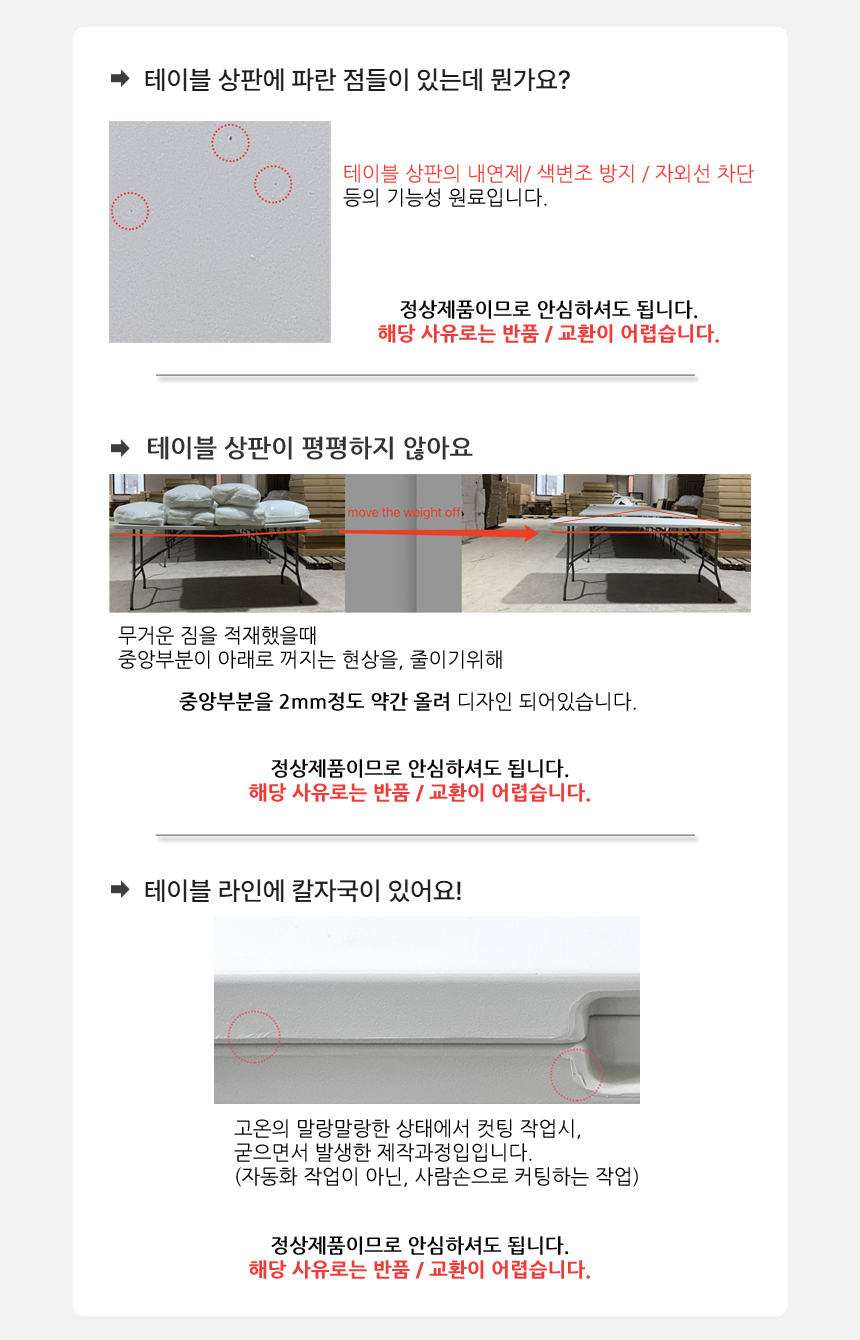 ➡ 테이블 상판에 파란 점들이 있는데 뭔가요?

테이블 상판의 내연제/ 색변조 방지 / 자외선 차단 등의 기능성 원료입니다.

정상제품이므로 안심하셔도 됩니다.
해당 사유로는 반품 / 교환이 어렵습니다.

➡ 테이블 상판이 평평하지 않아요

move the weight off

무거운 짐을 적재했을때
중앙부분이 아래로 꺼지는 현상을, 줄이기위해

중앙부분을 2mm정도 약간 올려 디자인 되어있습니다.

정상제품이므로 안심하셔도 됩니다.
해당 사유로는 반품 / 교환이 어렵습니다.

➡ 테이블 라인에 칼자국이 있어요!

고온의 말랑말랑한 상태에서 컷팅 작업시,
굳으면서 발생한 제작과정입입니다.
(자동화 작업이 아닌, 사람손으로 커팅하는 작업)

정상제품이므로 안심하셔도 됩니다.
해당 사유로는 반품 / 교환이 어렵습니다.