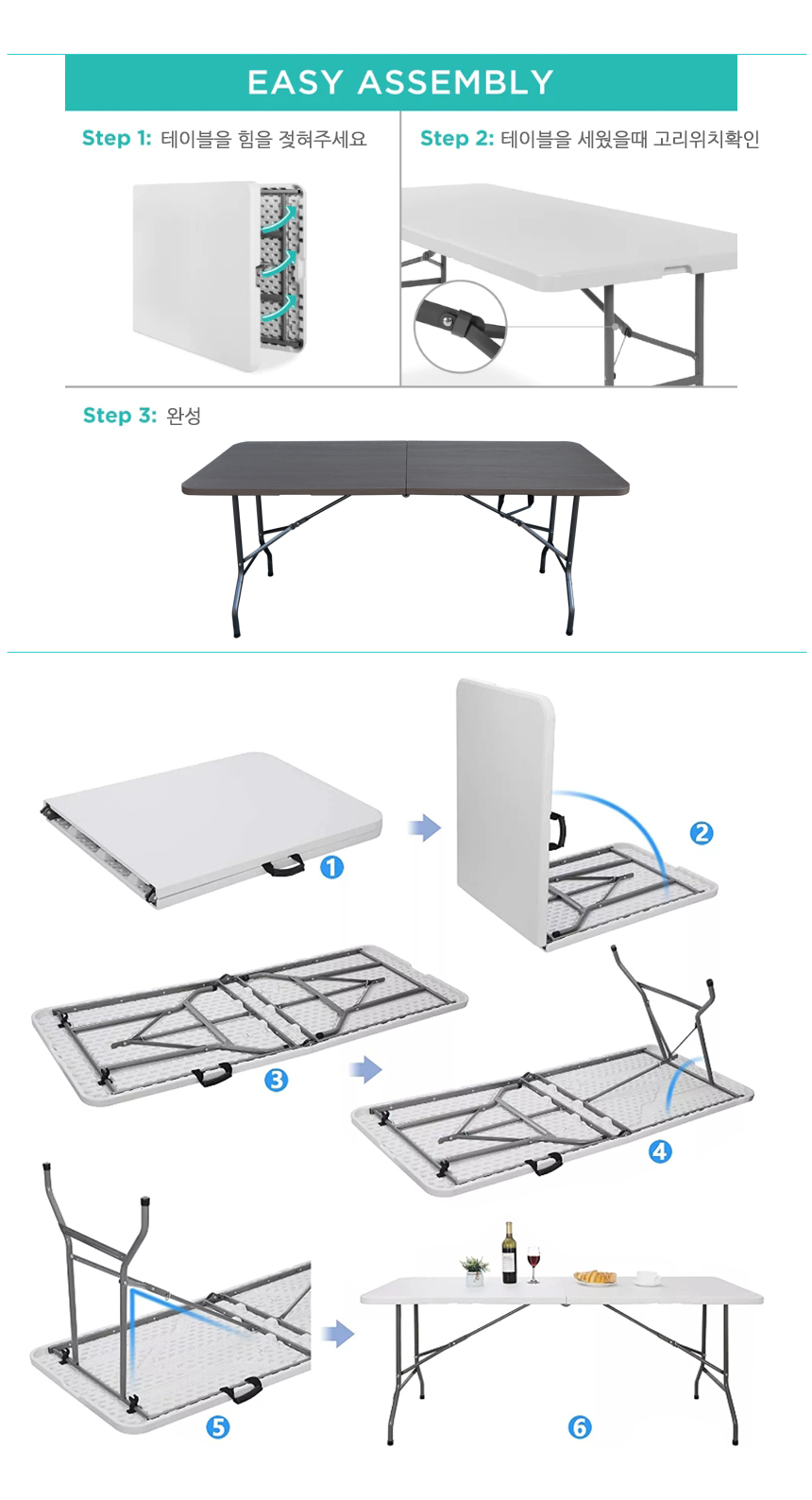 EASY ASSEMBLY

Step 1: 테이블을 힘을 젖혀주세요

Step 2: 테이블을 세웠을때 고리위치확인

Step 3: 완성

1

2

3

4

5

6