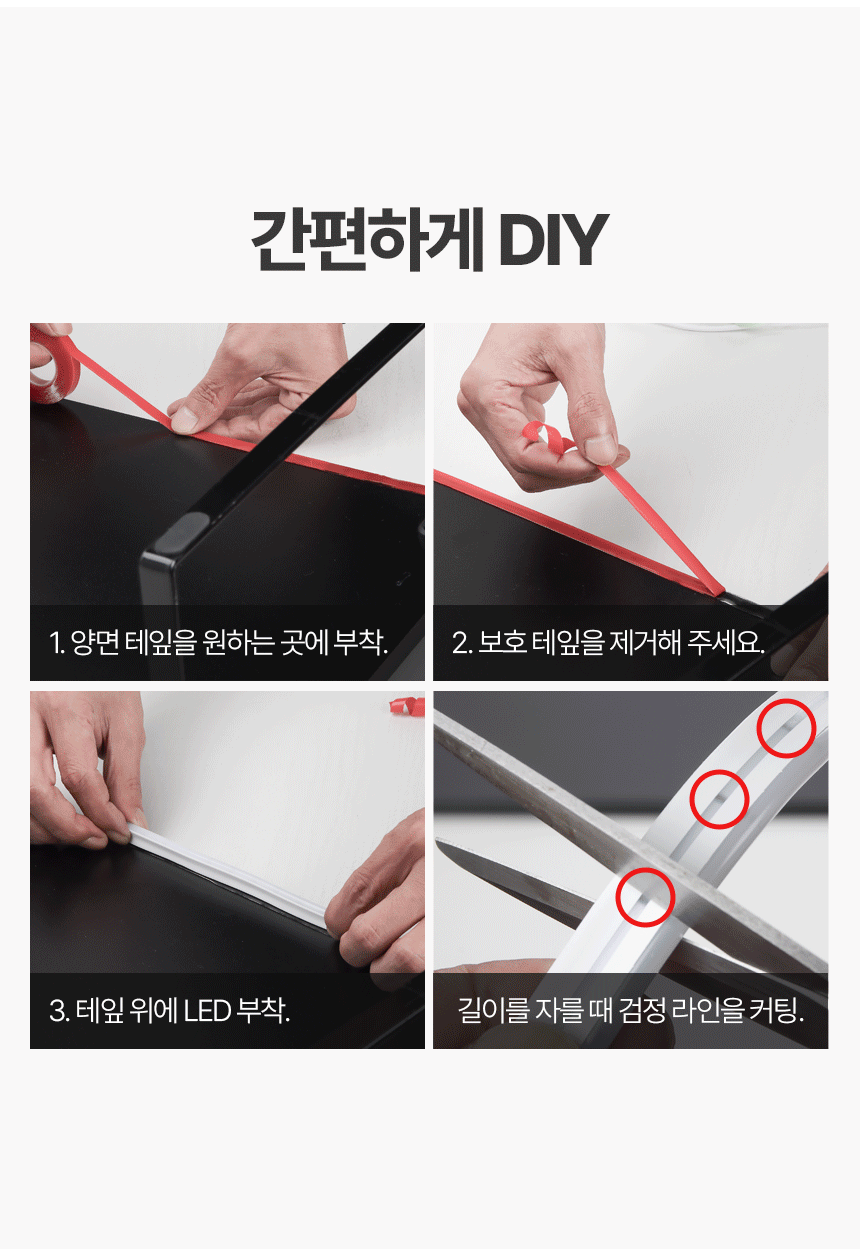 간편하게 DIY

1. 양면 테잎을 원하는 곳에 부착.

2. 보호 테잎을 제거해 주세요.

3. 테잎 위에 LED 부착.

길이를 자를 때 검정 라인을 커팅.