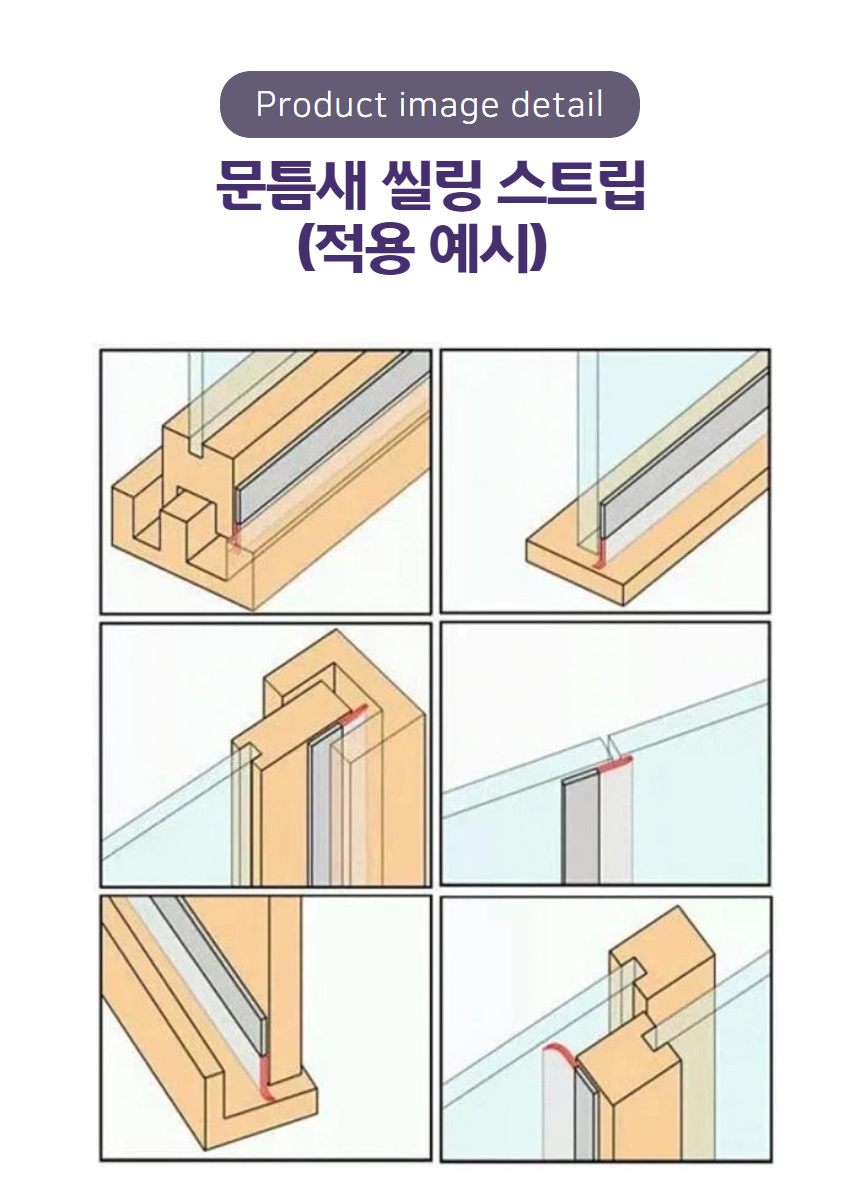 Product image detail

문틈새 씰링 스트립
(적용 예시)