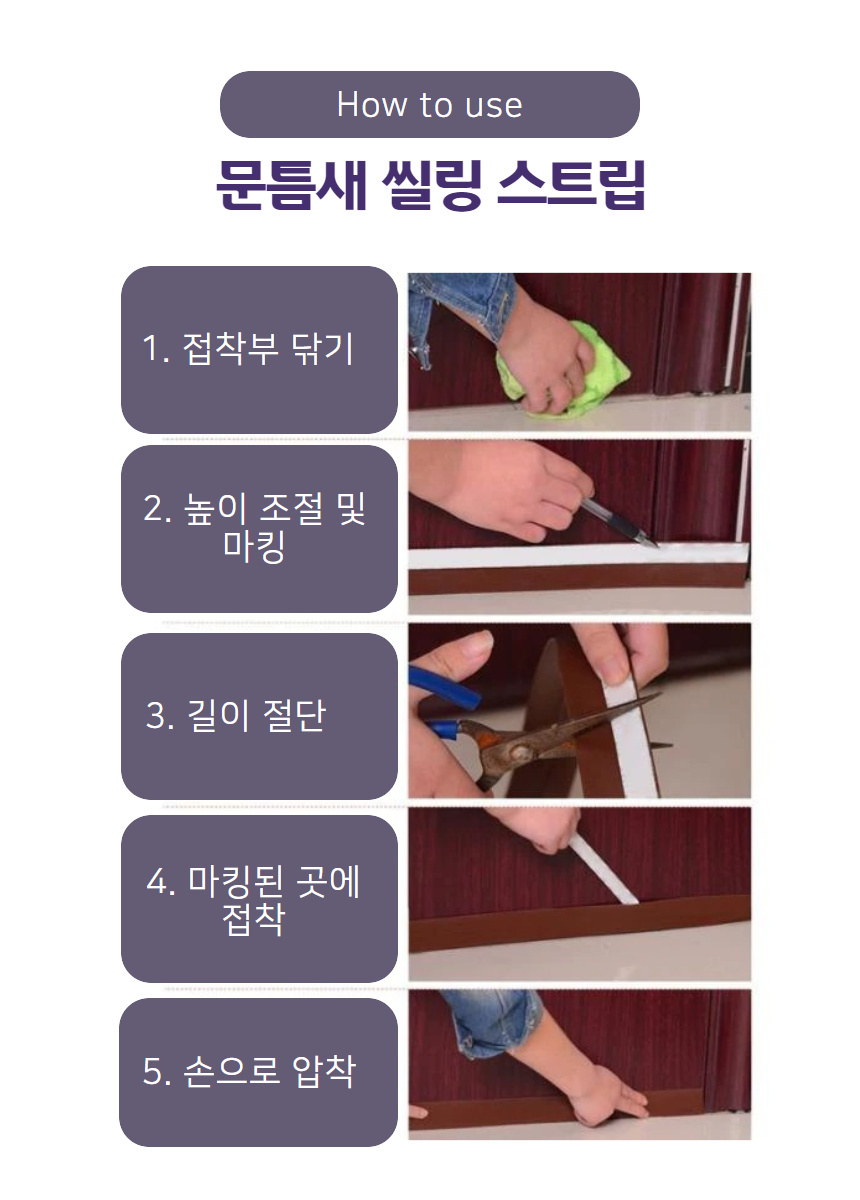 How to use

문틈새 씰링 스트립

1. 접착부 닦기

2. 높이 조절 및 마킹

3. 길이 절단

4. 마킹된 곳에 접착

5. 손으로 압착