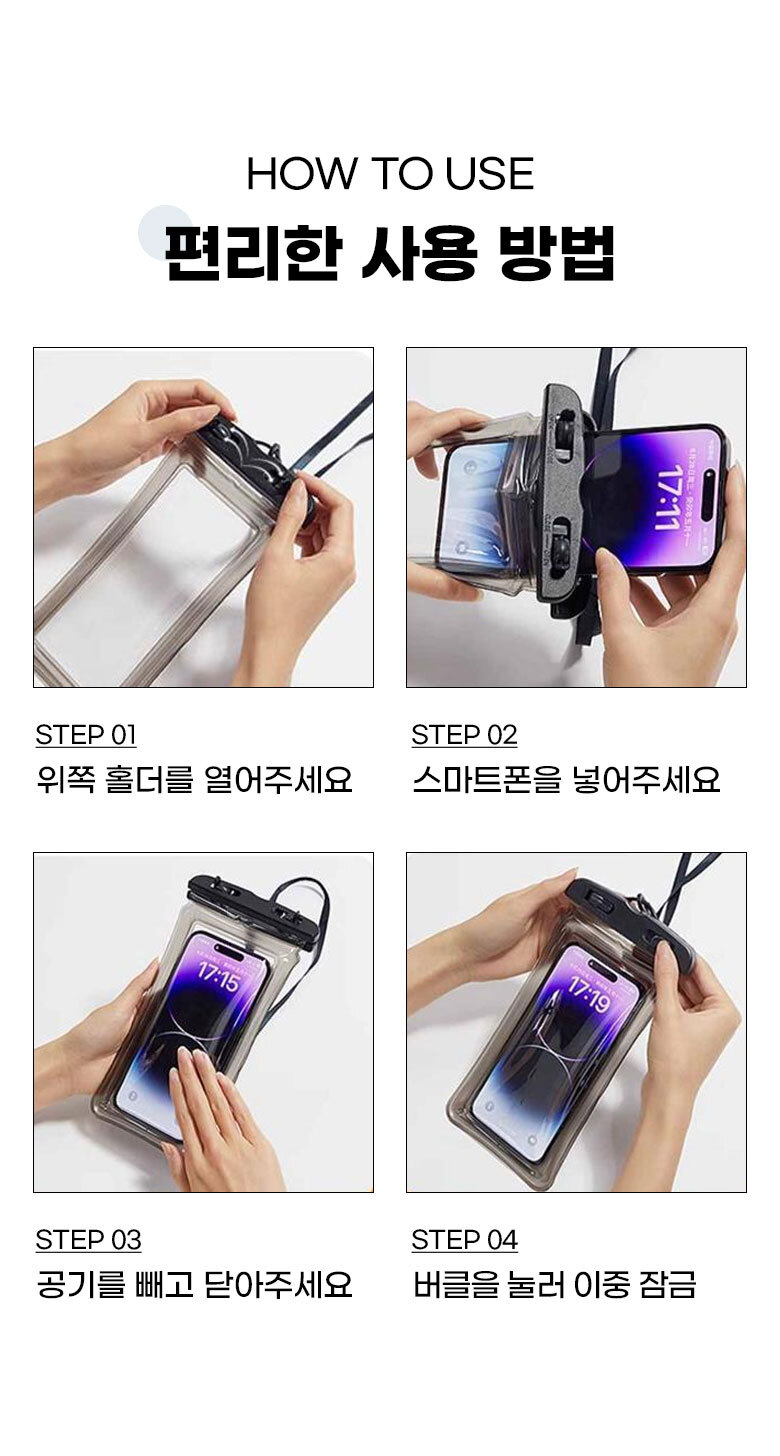 HOW TO USE
편리한 사용 방법

17:11

STEP 01
위쪽 홀더를 열어주세요

STEP 02
스마트폰을 넣어주세요

17:15

17:19

STEP 03
공기를 빼고 닫아주세요

STEP 04
버클을 눌러 이중 잠금