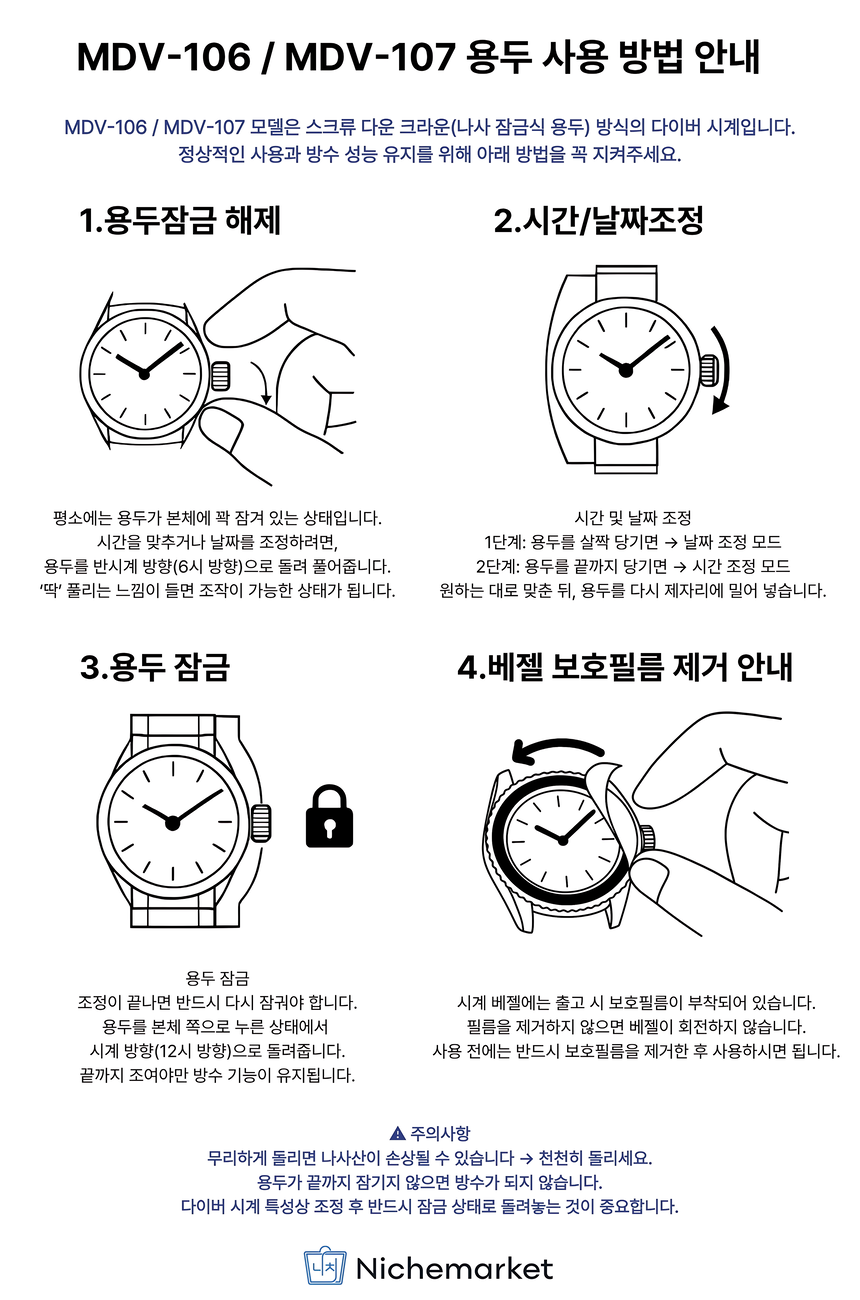 MDV-106 / MDV-107 용두 사용 방법 안내

MDV-106 / MDV-107 모델은 스크류 다운 크라운(나사 잠금식 용두) 방식의 다이버 시계입니다.
정상적인 사용과 방수 성능 유지를 위해 아래 방법을 꼭 지켜주세요.

1.용두잠금 해제

평소에는 용두가 본체에 꽉 잠겨 있는 상태입니다.
시간을 맞추거나 날짜를 조정하려면,
용두를 반시계 방향(6시 방향)으로 돌려 풀어줍니다.
'딱' 풀리는 느낌이 들면 조작이 가능한 상태가 됩니다.

2.시간/날짜조정

시간 및 날짜 조정
1단계: 용두를 살짝 당기면 → 날짜 조정 모드
2단계: 용두를 끝까지 당기면 → 시간 조정 모드
원하는 대로 맞춘 뒤, 용두를 다시 제자리에 밀어 넣습니다.

3.용두 잠금

용두 잠금
조정이 끝나면 반드시 다시 잠궈야 합니다.
용두를 본체 쪽으로 누른 상태에서
시계 방향(12시 방향)으로 돌려줍니다.
끝까지 조여야만 방수 기능이 유지됩니다.

4.베젤 보호필름 제거 안내

시계 베젤에는 출고 시 보호필름이 부착되어 있습니다.
필름을 제거하지 않으면 베젤이 회전하지 않습니다.
사용 전에는 반드시 보호필름을 제거한 후 사용하시면 됩니다.

⚠ 주의사항
무리하게 돌리면 나사산이 손상될 수 있습니다 → 천천히 돌리세요.
용두가 끝까지 잠기지 않으면 방수가 되지 않습니다.
다이버 시계 특성상 조정 후 반드시 잠금 상태로 돌려놓는 것이 중요합니다.

니치 Nichemarket