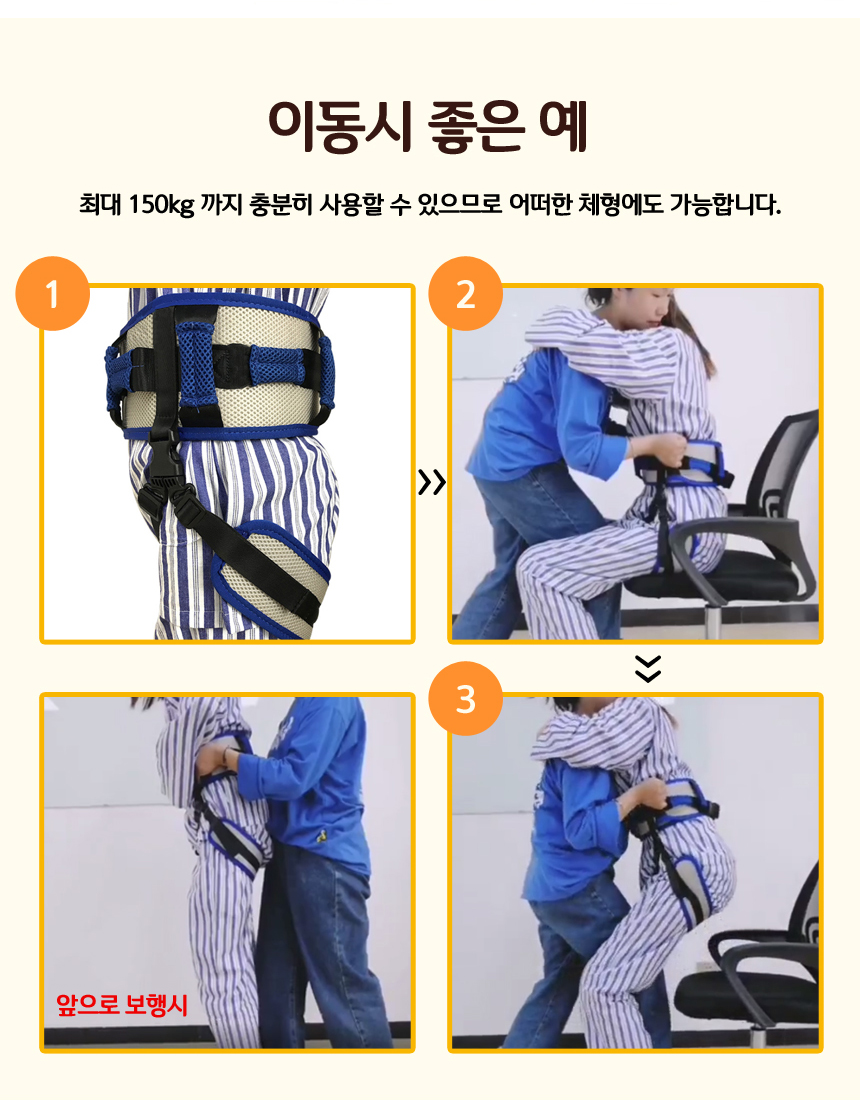 이동시 좋은 예

최대 150kg 까지 충분히 사용할 수 있으므로 어떠한 체형에도 가능합니다.

1

2

3

앞으로 보행시