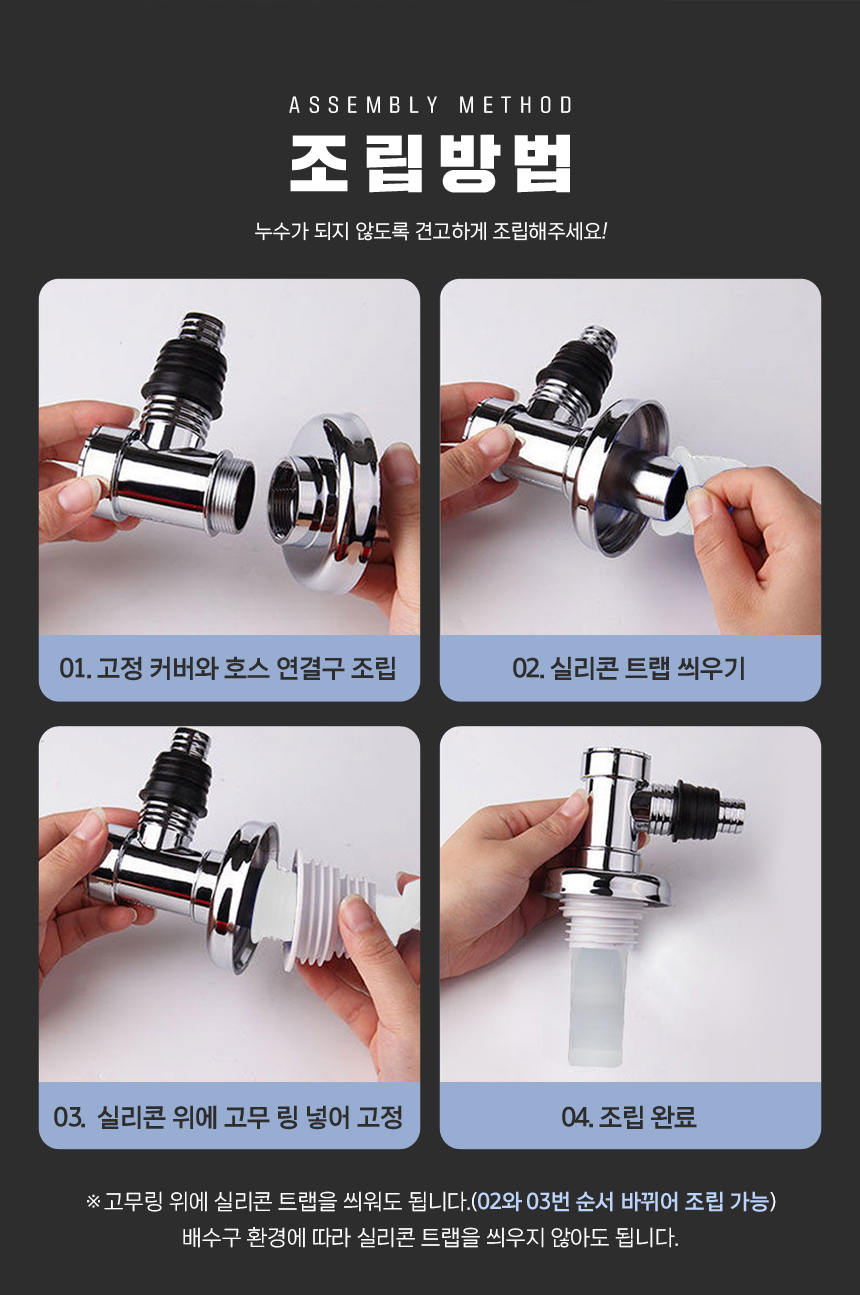 ASSEMBLY METHOD

조립방법

누수가 되지 않도록 견고하게 조립해주세요!

01. 고정 커버와 호스 연결구 조립

02. 실리콘 트랩 씌우기

03. 실리콘 위에 고무 링 넣어 고정

04. 조립 완료

※고무링 위에 실리콘 트랩을 씌워도 됩니다.(02와 03번 순서 바뀌어 조립 가능)
배수구 환경에 따라 실리콘 트랩을 씌우지 않아도 됩니다.