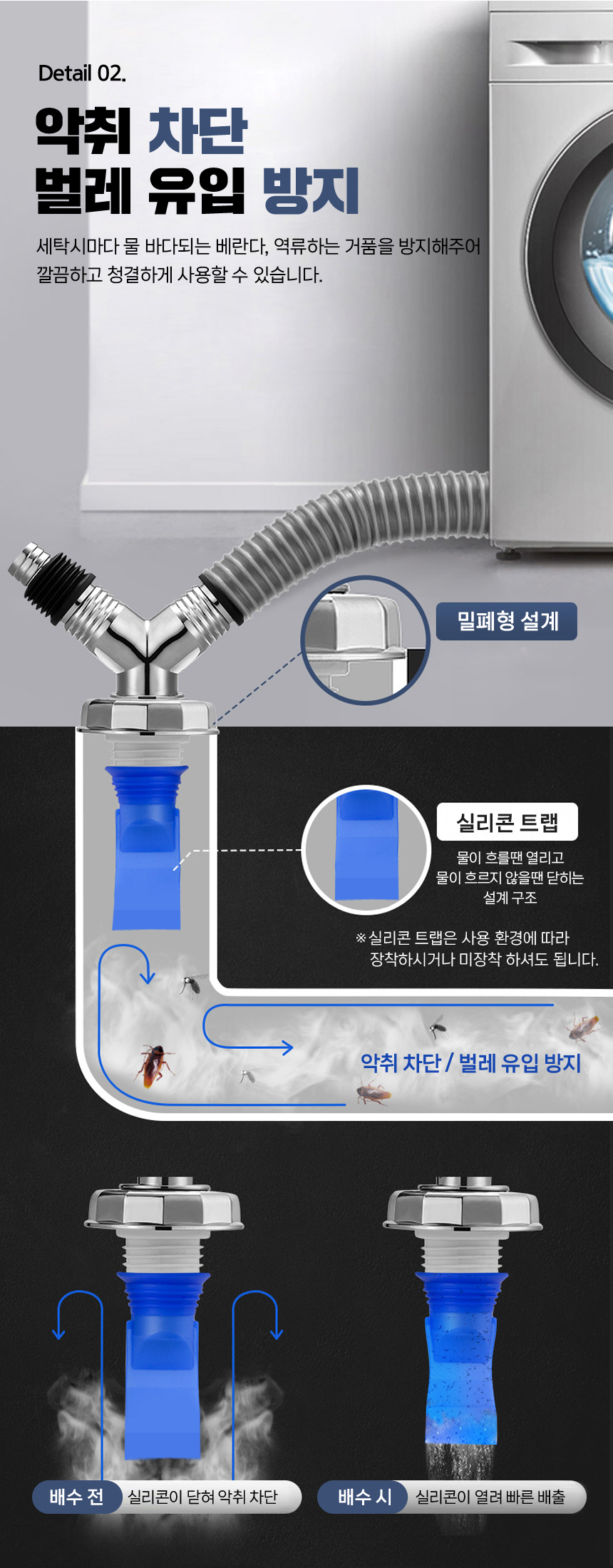 Detail 02.

악취 차단
벌레 유입 방지

세탁시마다 물 바다되는 베란다, 역류하는 거품을 방지해주어 깔끔하고 청결하게 사용할 수 있습니다.

밀폐형 설계

실리콘 트랩

물이 흐를땐 열리고 물이 흐르지 않을땐 닫히는 설계 구조

※실리콘 트랩은 사용 환경에 따라 장착하시거나 미장착 하셔도 됩니다.

악취 차단 / 벌레 유입 방지

배수 전 실리콘이 닫혀 악취 차단

배수 시 실리콘이 열려 빠른 배출