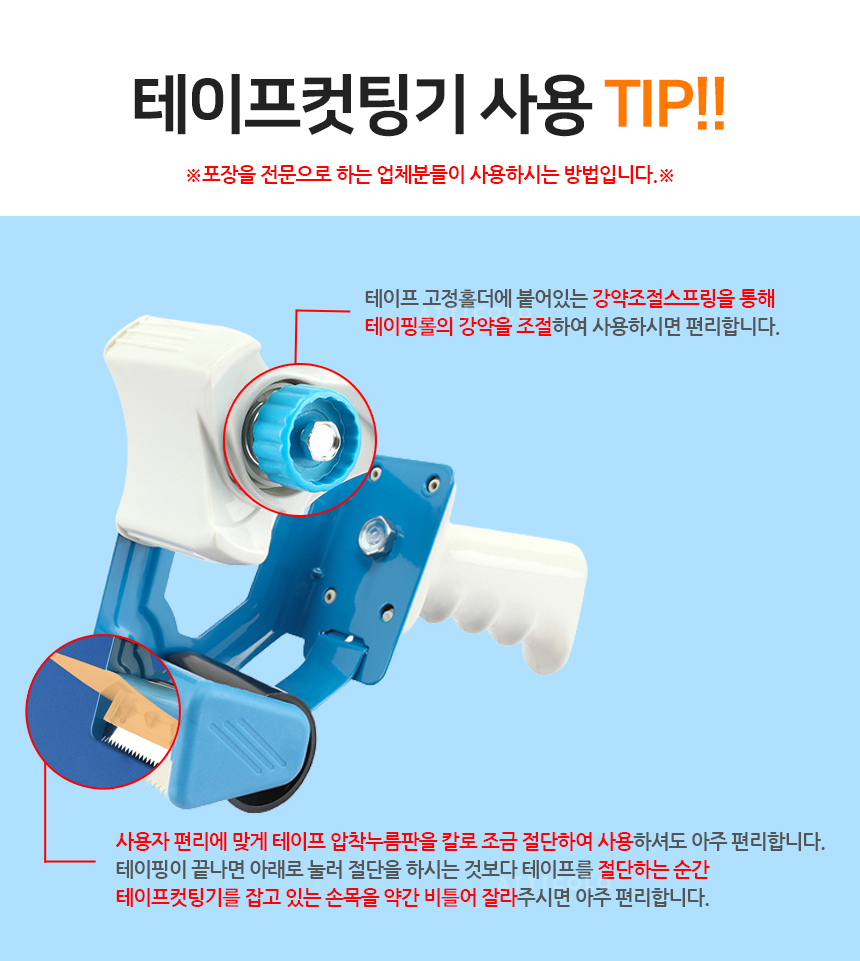 테이프컷팅기 사용 TIP!!

※포장을 전문으로 하는 업체분들이 사용하시는 방법입니다.※

테이프 고정홀더에 붙어있는 강약조절스프링을 통해 테이핑롤의 강약을 조절하여 사용하시면 편리합니다.

사용자 편리에 맞게 테이프 압착누름판을 칼로 조금 절단하여 사용하셔도 아주 편리합니다. 테이핑이 끝나면 아래로 눌러 절단을 하시는 것보다 테이프를 절단하는 순간 테이프컷팅기를 잡고 있는 손목을 약간 비틀어 잘라주시면 아주 편리합니다.