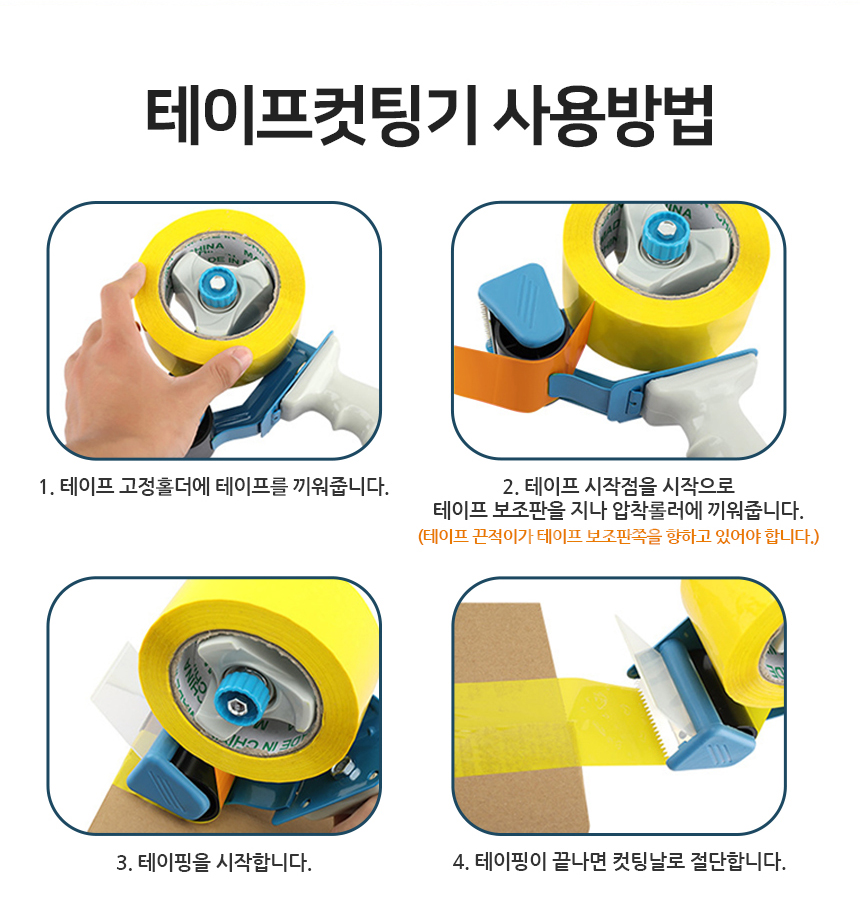 테이프컷팅기 사용방법

1. 테이프 고정홀더에 테이프를 끼워줍니다.

2. 테이프 시작점을 시작으로 테이프 보조판을 지나 압착롤러에 끼워줍니다.
(테이프 끈적이가 테이프 보조판쪽을 향하고 있어야 합니다.)

3. 테이핑을 시작합니다.

4. 테이핑이 끝나면 컷팅날로 절단합니다.