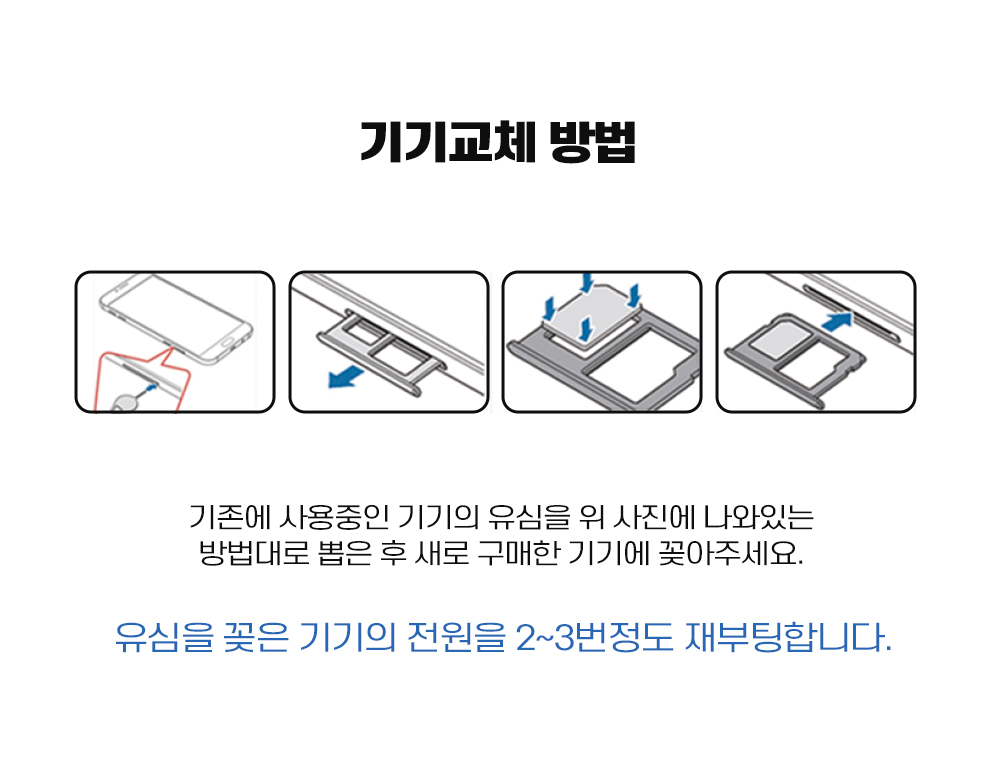 기기교체 방법

기존에 사용중인 기기의 유심을 위 사진에 나와있는 방법대로 뽑은 후 새로 구매한 기기에 꽂아주세요.

유심을 꽂은 기기의 전원을 2~3번정도 재부팅합니다.