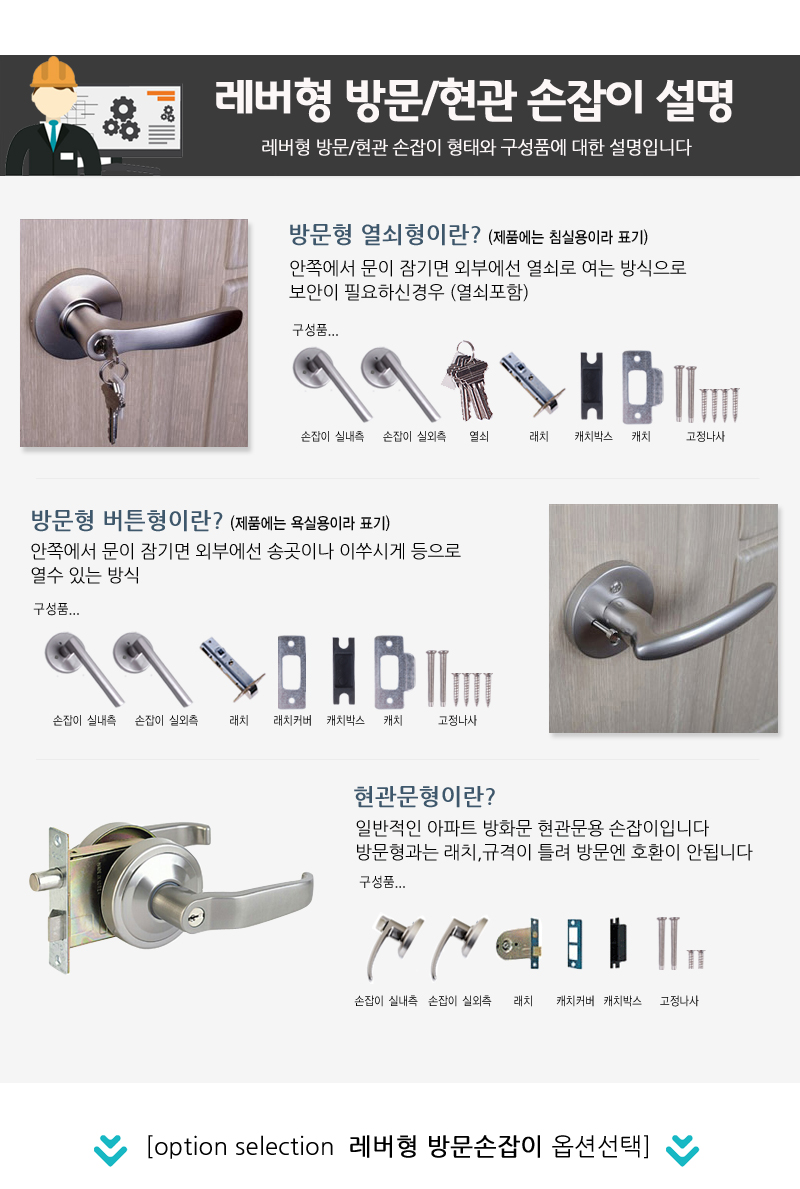 레버형 방문/현관 손잡이 설명

레버형 방문/현관 손잡이 형태와 구성품에 대한 설명입니다

방문형 열쇠형이란? (제품에는 침실용이라 표기)

안쪽에서 문이 잠기면 외부에선 열쇠로 여는 방식으로 보안이 필요하신경우 (열쇠포함)

구성품...

손잡이 실내측 손잡이 실외측 열쇠 래치 캐치박스 캐치 고정나사

방문형 버튼형이란? (제품에는 욕실용이라 표기)

안쪽에서 문이 잠기면 외부에선 송곳이나 이쑤시게 등으로 열수 있는 방식

구성품...

손잡이 실내측 손잡이 실외측 래치 래치커버 캐치박스 캐치 고정나사

현관문형이란?

일반적인 아파트 방화문 현관문용 손잡이입니다
방문형과는 래치,규격이 틀려 방문엔 호환이 안됩니다

구성품...

손잡이 실내측 손잡이 실외측 래치 캐치커버 캐치박스 고정나사

[option selection 레버형 방문손잡이 옵션선택]