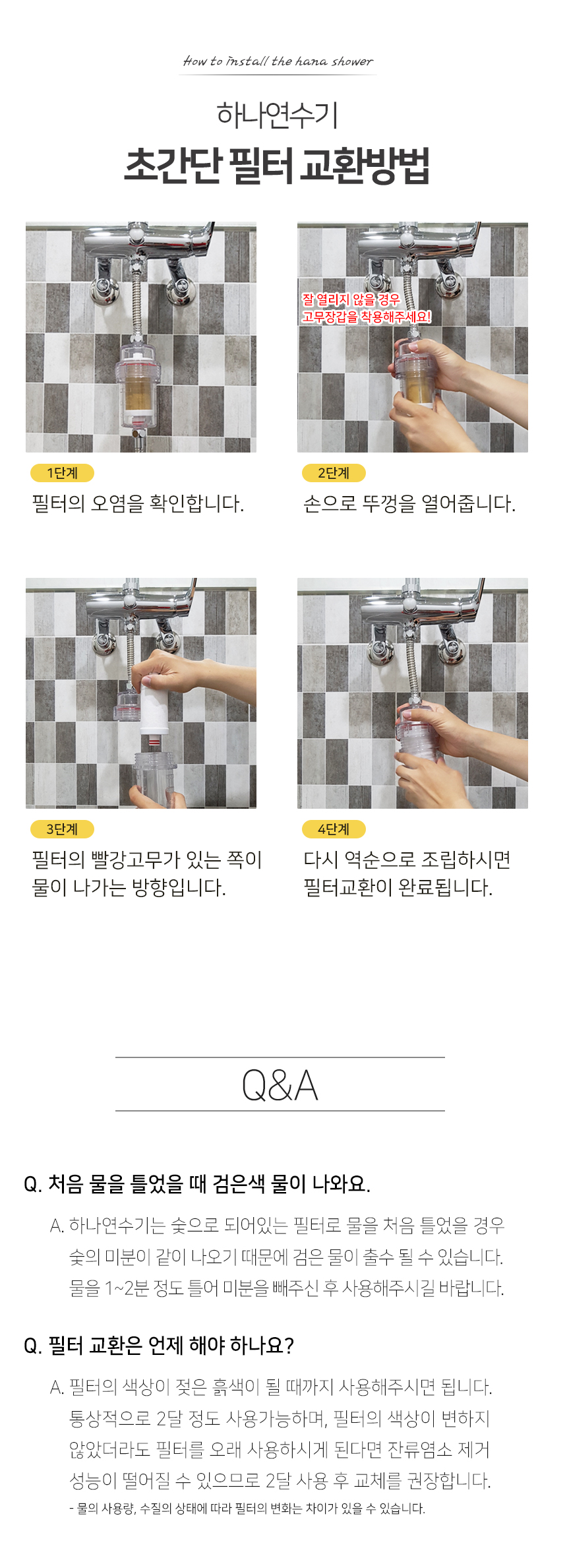 How to install the hana shower

하나연수기

초간단 필터 교환방법

1단계

필터의 오염을 확인합니다.

잘 열리지 않을 경우 고무장갑을 착용해주세요!

2단계

손으로 뚜껑을 열어줍니다.

3단계

필터의 빨강고무가 있는 쪽이 물이 나가는 방향입니다.

4단계

다시 역순으로 조립하시면 필터교환이 완료됩니다.

Q&A

Q. 처음 물을 틀었을 때 검은색 물이 나와요.

A. 하나연수기는 숯으로 되어있는 필터로 물을 처음 틀었을 경우 숯의 미분이 같이 나오기 때문에 검은 물이 출수 될 수 있습니다. 물을 1~2분 정도 틀어 미분을 빼주신 후 사용해주시길 바랍니다.

Q. 필터 교환은 언제 해야 하나요?

A. 필터의 색상이 젖은 흙색이 될 때까지 사용해주시면 됩니다. 통상적으로 2달 정도 사용가능하며, 필터의 색상이 변하지 않았더라도 필터를 오래 사용하시게 된다면 잔류염소 제거 성능이 떨어질 수 있으므로 2달 사용 후 교체를 권장합니다.

- 물의 사용량, 수질의 상태에 따라 필터의 변화는 차이가 있을 수 있습니다.