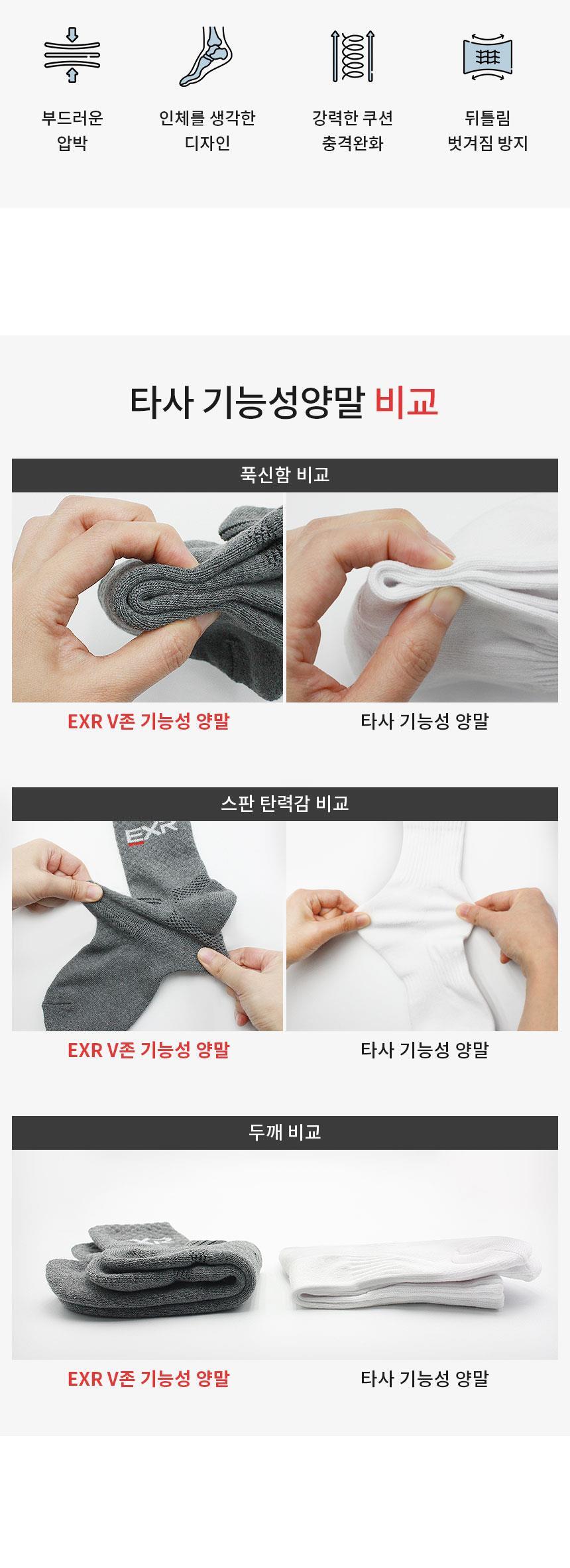 부드러운 압박

인체를 생각한 디자인

강력한 쿠션 충격완화

뒤틀림 벗겨짐 방지

타사 기능성양말 비교

푹신함 비교

EXR V존 기능성 양말

타사 기능성 양말

스판 탄력감 비교

EXR

EXR V존 기능성 양말

타사 기능성 양말

두께 비교

EXR V존 기능성 양말

타사 기능성 양말