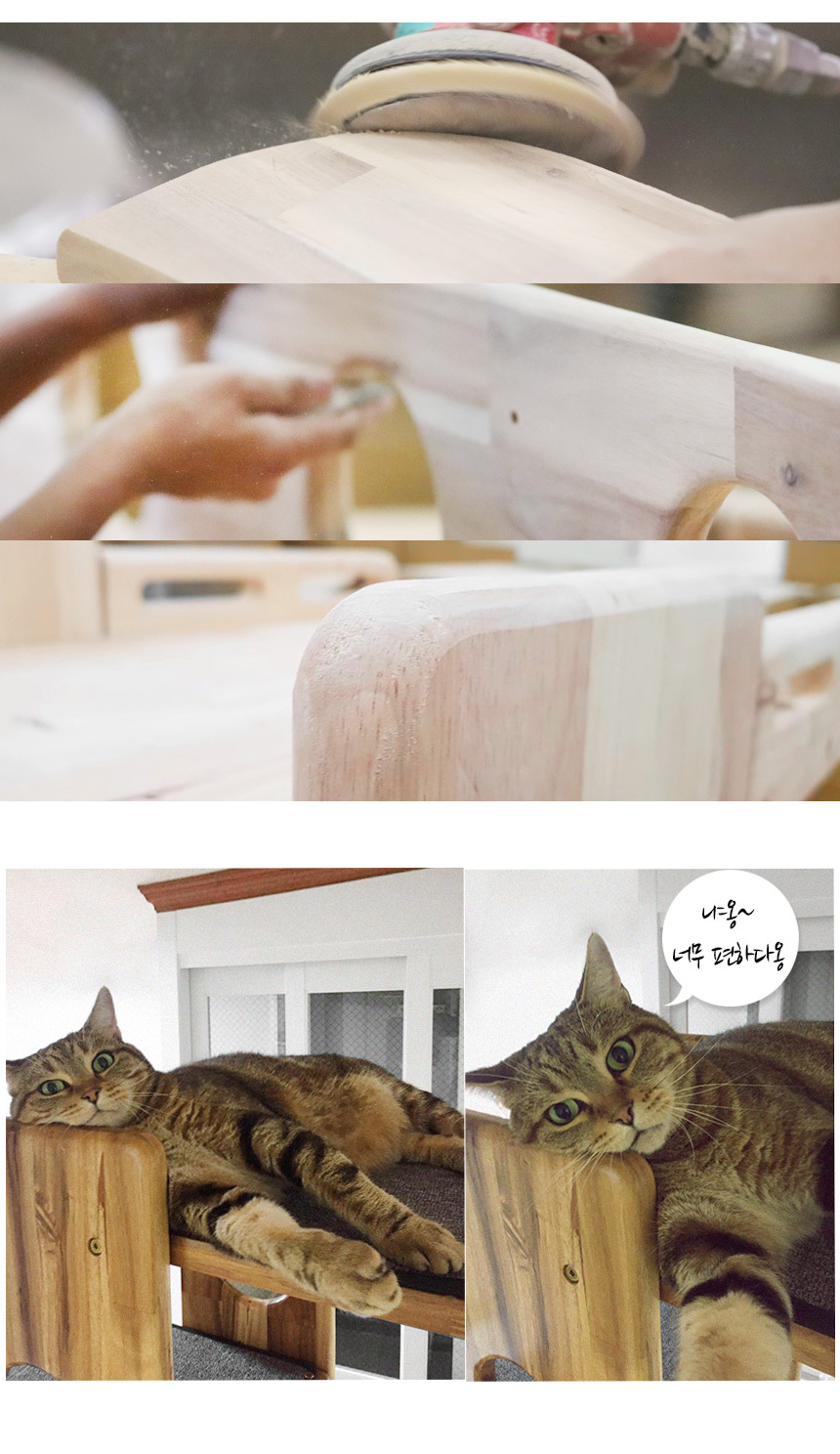 냐옹~
너무 편하다옹