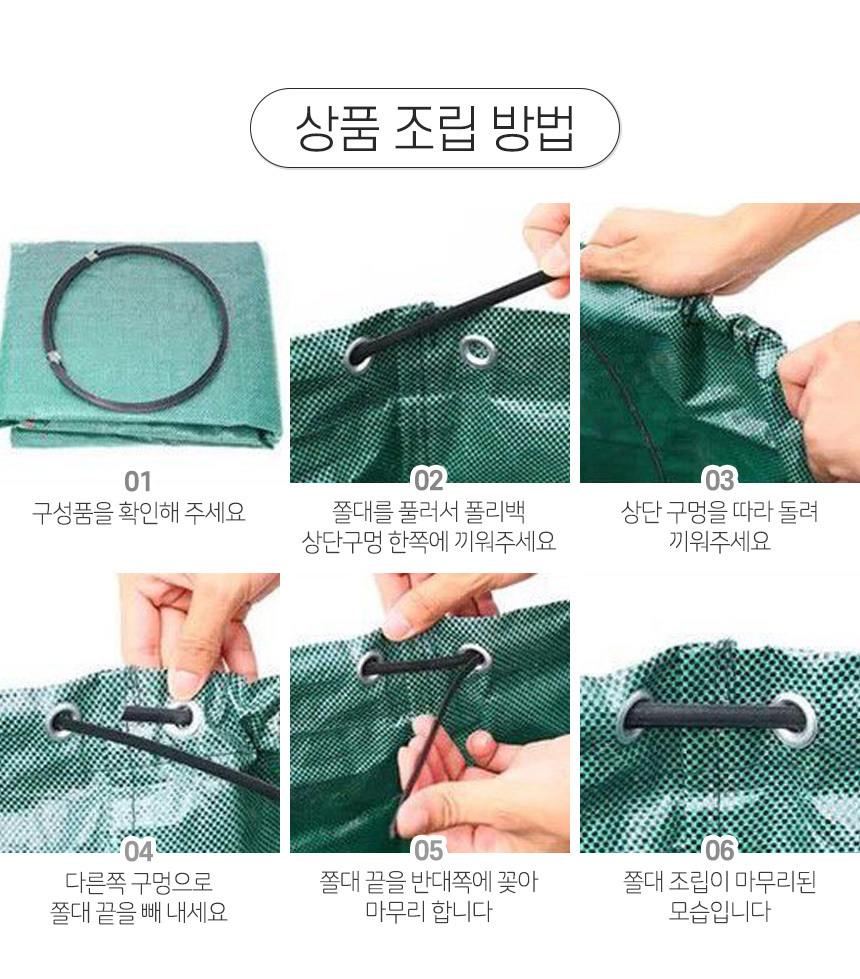 상품 조립 방법

01
구성품을 확인해 주세요

02
쫄대를 풀러서 폴리백 상단구멍 한쪽에 끼워주세요

03
상단 구멍을 따라 돌려 끼워주세요

04
다른쪽 구멍으로 쫄대 끝을 빼 내세요

05
쫄대 끝을 반대쪽에 꽂아 마무리 합니다

06
쫄대 조립이 마무리된 모습입니다