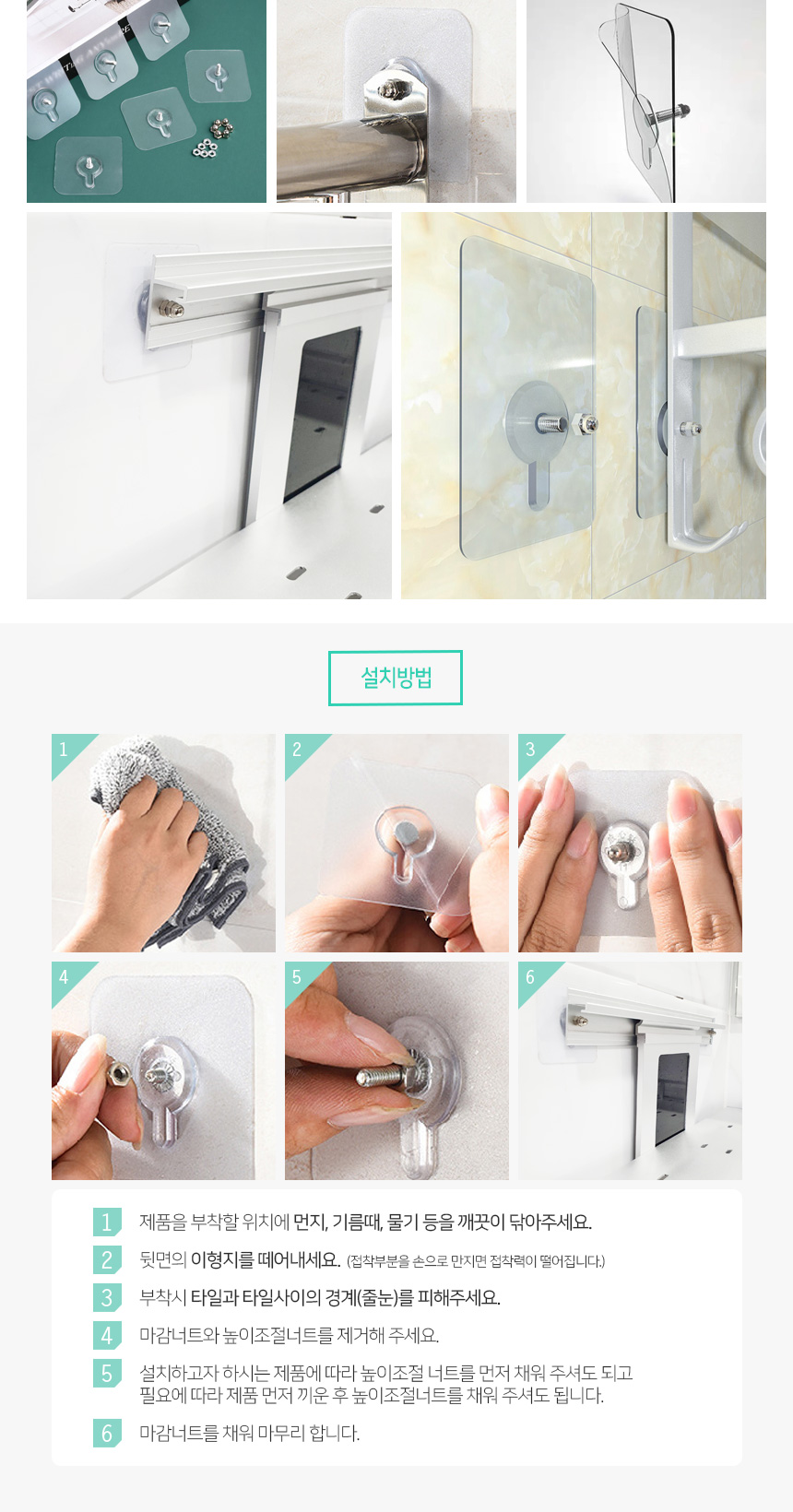 설치방법

1

2

3

4

5

6

1 제품을 부착할 위치에 먼지, 기름때, 물기 등을 깨끗이 닦아주세요.

2 뒷면의 이형지를 떼어내세요. (접착부분을 손으로 만지면 접착력이 떨어집니다.)

3 부착시 타일과 타일사이의 경계(줄눈)를 피해주세요.

4 마감너트와 높이조절너트를 제거해 주세요.

5 설치하고자 하시는 제품에 따라 높이조절 너트를 먼저 채워 주셔도 되고 필요에 따라 제품 먼저 끼운 후 높이조절너트를 채워 주셔도 됩니다.

6 마감너트를 채워 마무리 합니다.