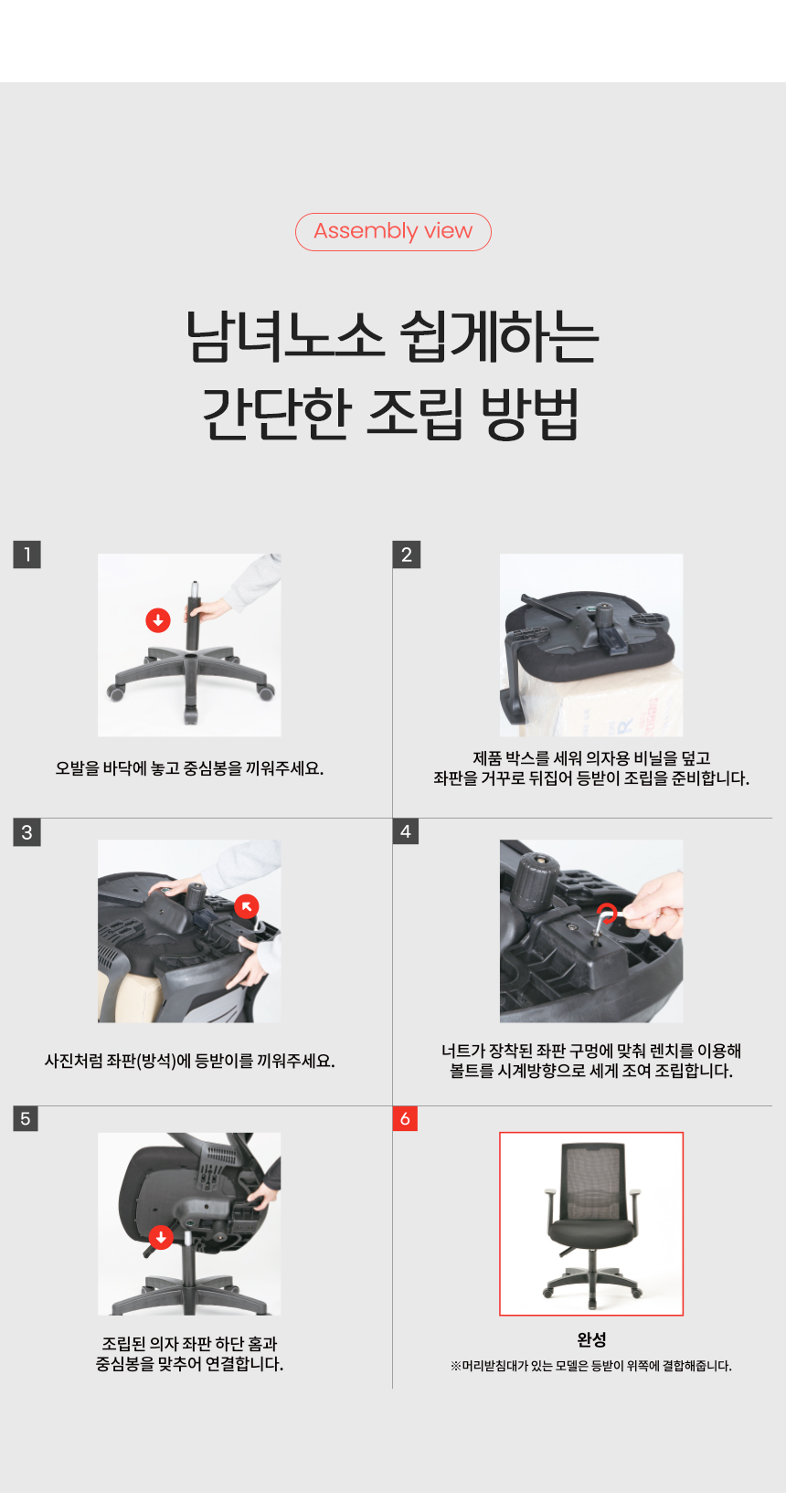 Assembly view

남녀노소 쉽게하는
간단한 조립 방법

1

오발을 바닥에 놓고 중심봉을 끼워주세요.

2

제품 박스를 세워 의자용 비닐을 덮고
좌판을 거꾸로 뒤집어 등받이 조립을 준비합니다.

3

사진처럼 좌판(방석)에 등받이를 끼워주세요.

4

너트가 장착된 좌판 구멍에 맞춰 렌치를 이용해
볼트를 시계방향으로 세게 조여 조립합니다.

5

조립된 의자 좌판 하단 홈과
중심봉을 맞추어 연결합니다.

6

완성
※머리받침대가 있는 모델은 등받이 위쪽에 결합해줍니다.