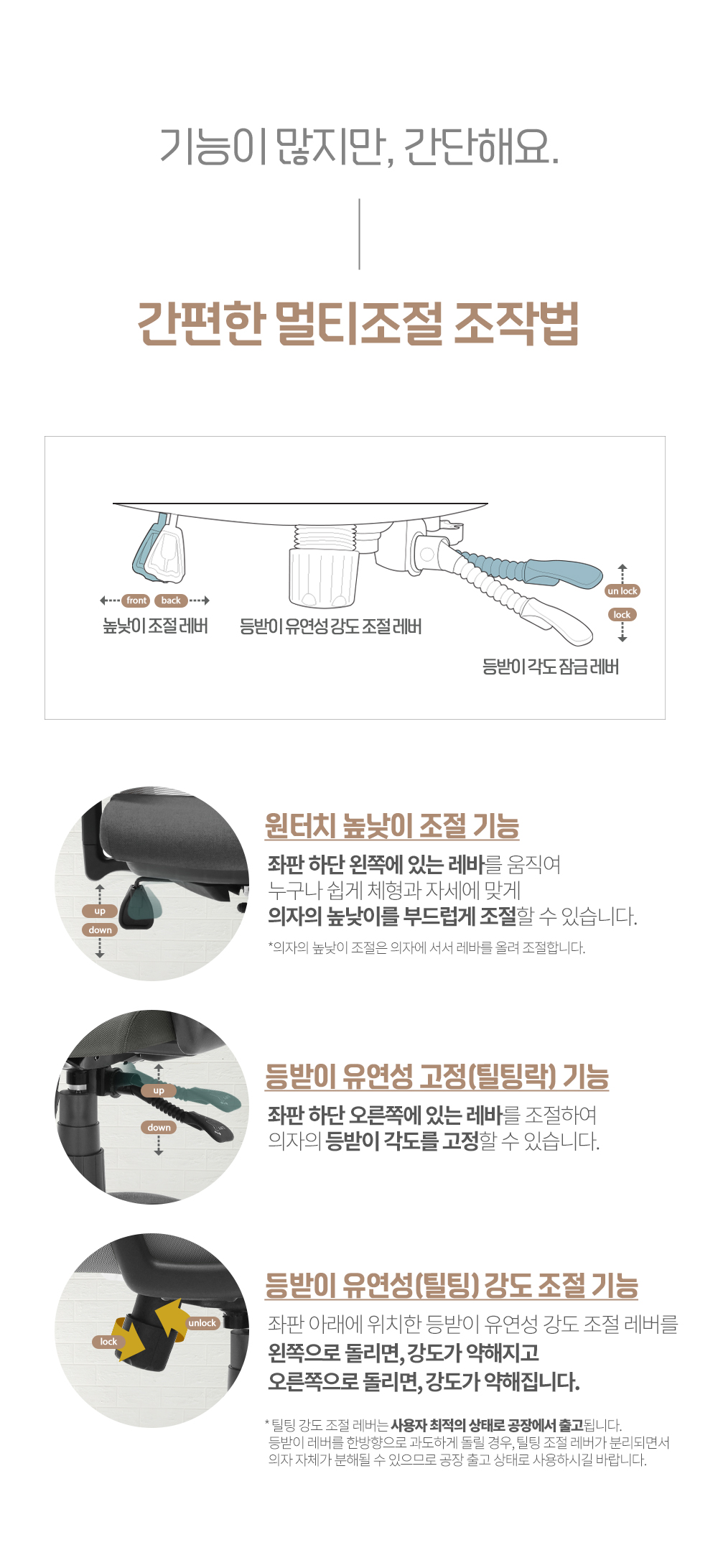 기능이 많지만, 간단해요.

간편한 멀티조절 조작법

front back
높낮이 조절 레버
등받이 유연성 강도 조절 레버
un lock
lock
등받이 각도 잠금 레버

up
down
원터치 높낮이 조절 기능
좌판 하단 왼쪽에 있는 레바를 움직여 누구나 쉽게 체형과 자세에 맞게 의자의 높낮이를 부드럽게 조절할 수 있습니다.
*의자의 높낮이 조절은 의자에 서서 레바를 올려 조절합니다.

up
down
등받이 유연성 고정(틸팅락) 기능
좌판 하단 오른쪽에 있는 레바를 조절하여 의자의 등받이 각도를 고정할 수 있습니다.

lock
unlock
등받이 유연성(틸팅) 강도 조절 기능
좌판 아래에 위치한 등받이 유연성 강도 조절 레버를 왼쪽으로 돌리면, 강도가 약해지고 오른쪽으로 돌리면, 강도가 약해집니다.

* 틸팅 강도 조절 레버는 사용자 최적의 상태로 공장에서 출고됩니다. 등받이 레버를 한방향으로 과도하게 돌릴 경우, 틸팅 조절 레버가 분리되면서 의자 자체가 분해될 수 있으므로 공장 출고 상태로 사용하시길 바랍니다.