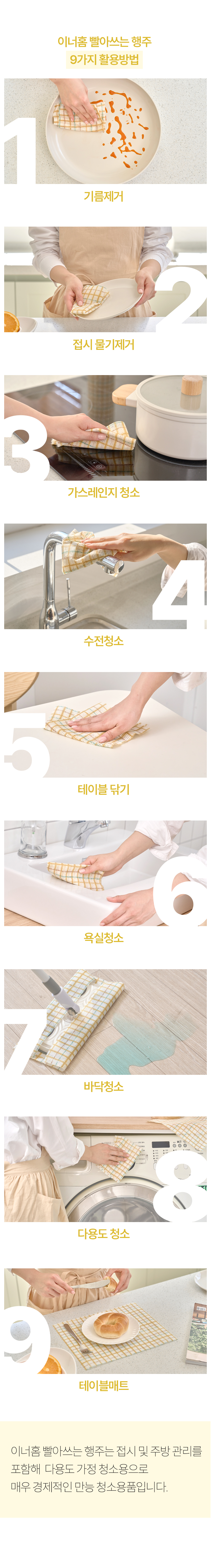 이너홈 빨아쓰는 행주
9가지 활용방법

1

기름제거

2

접시 물기제거

3

가스레인지 청소

4

수전청소

5

테이블 닦기

6

욕실청소

7

바닥청소

8

다용도 청소

9

테이블매트

이너홈 빨아쓰는 행주는 접시 및 주방 관리를 포함해 다용도 가정 청소용으로 매우 경제적인 만능 청소용품입니다.