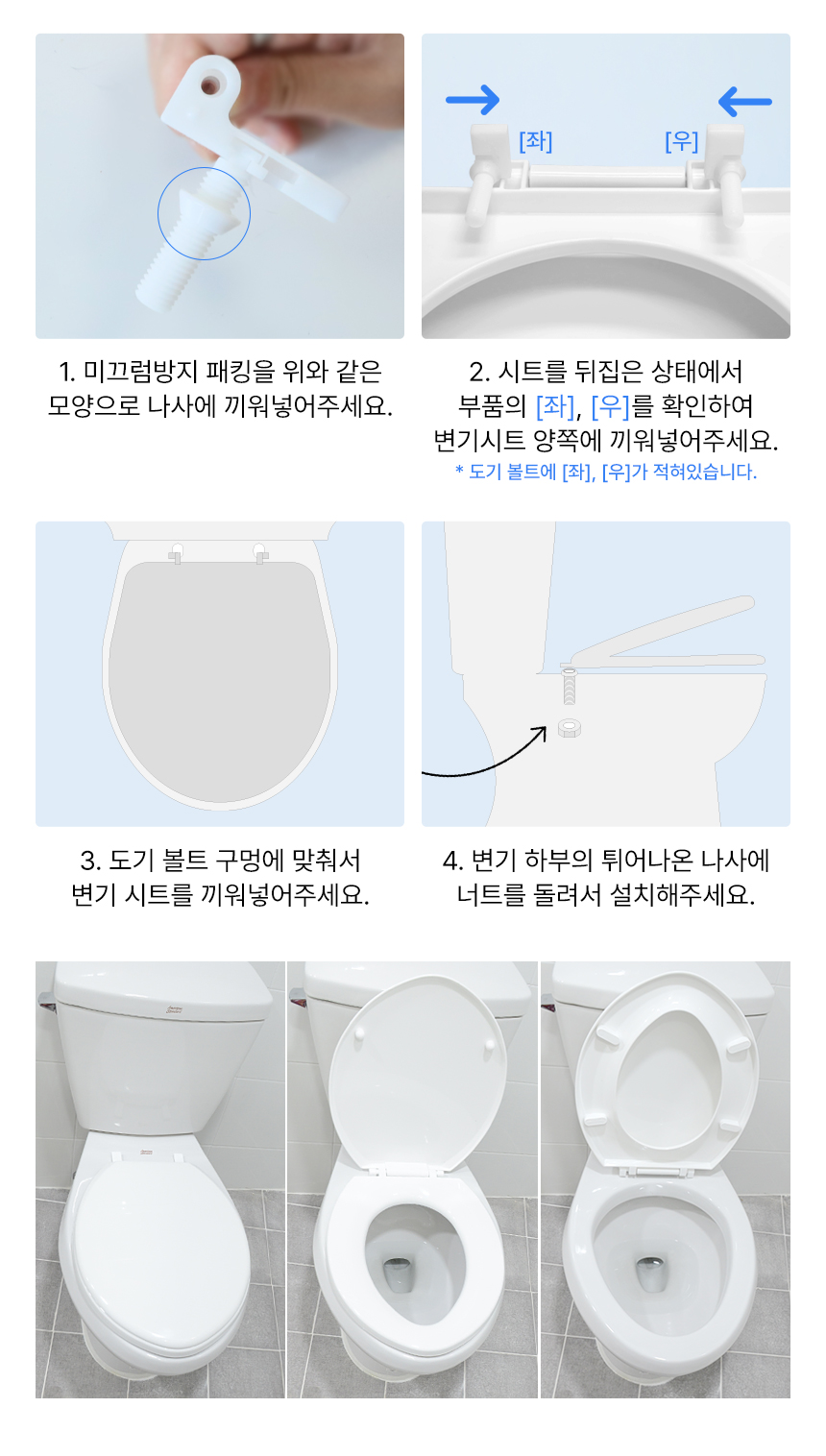 [좌]

[우]

1. 미끄럼방지 패킹을 위와 같은 모양으로 나사에 끼워넣어주세요.

2. 시트를 뒤집은 상태에서 부품의 [좌], [우]를 확인하여 변기시트 양쪽에 끼워넣어주세요.
* 도기 볼트에 [좌], [우]가 적혀있습니다.

3. 도기 볼트 구멍에 맞춰서 변기 시트를 끼워넣어주세요.

4. 변기 하부의 튀어나온 나사에 너트를 돌려서 설치해주세요.