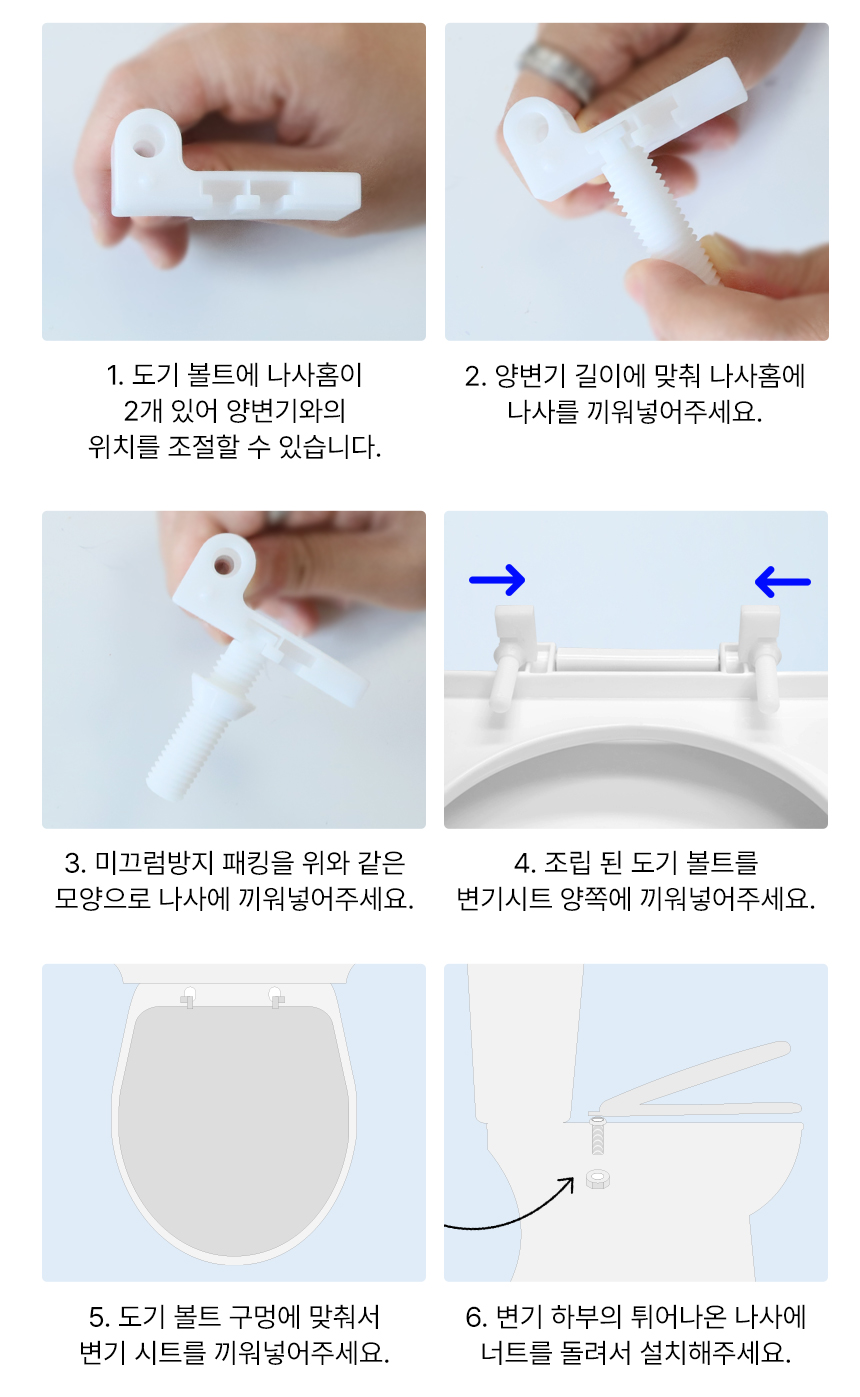 1. 도기 볼트에 나사홈이 2개 있어 양변기와의 위치를 조절할 수 있습니다.

2. 양변기 길이에 맞춰 나사홈에 나사를 끼워넣어주세요.

3. 미끄럼방지 패킹을 위와 같은 모양으로 나사에 끼워넣어주세요.

4. 조립 된 도기 볼트를 변기시트 양쪽에 끼워넣어주세요.

5. 도기 볼트 구멍에 맞춰서 변기 시트를 끼워넣어주세요.

6. 변기 하부의 튀어나온 나사에 너트를 돌려서 설치해주세요.