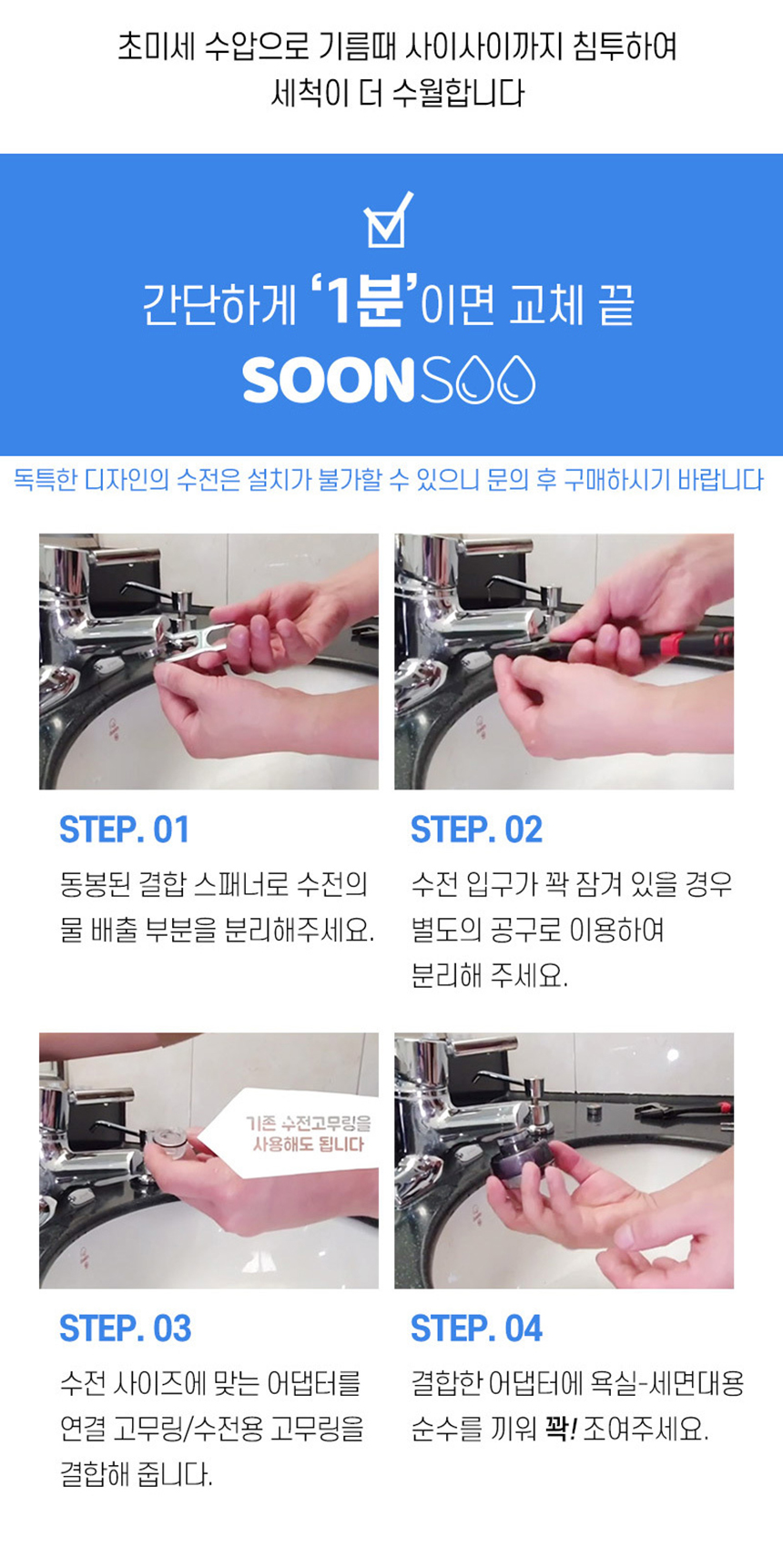 초미세 수압으로 기름때 사이사이까지 침투하여
세척이 더 수월합니다

간단하게 '1분'이면 교체 끝
SOONSOO

독특한 디자인의 수전은 설치가 불가할 수 있으니 문의 후 구매하시기 바랍니다

STEP. 01
동봉된 결합 스패너로 수전의 물 배출 부분을 분리해주세요.

STEP. 02
수전 입구가 꽉 잠겨 있을 경우 별도의 공구로 이용하여 분리해 주세요.

기존 수전고무링을 사용해도 됩니다

STEP. 03
수전 사이즈에 맞는 어댑터를 연결 고무링/수전용 고무링을 결합해 줍니다.

STEP. 04
결합한 어댑터에 욕실-세면대용 순수를 끼워 꽉! 조여주세요.