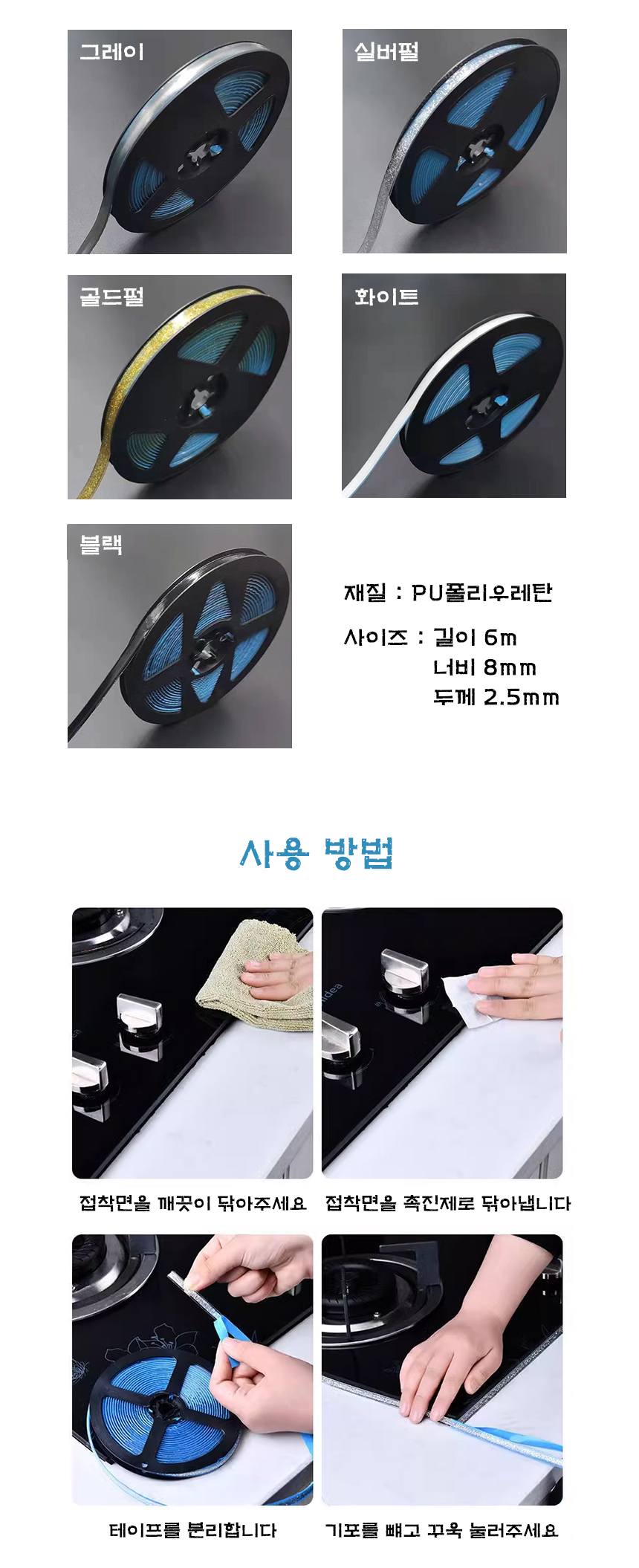 그레이

실버펄

골드펄

화이트

블랙

재질 : PU폴리우레탄

사이즈 : 길이 6m
너비 8mm
두께 2.5mm

사용 방법

idea

접착면을 깨끗이 닦아주세요

접착면을 촉진제로 닦아냅니다

테이프를 분리합니다

기포를 빼고 꾸욱 눌러주세요